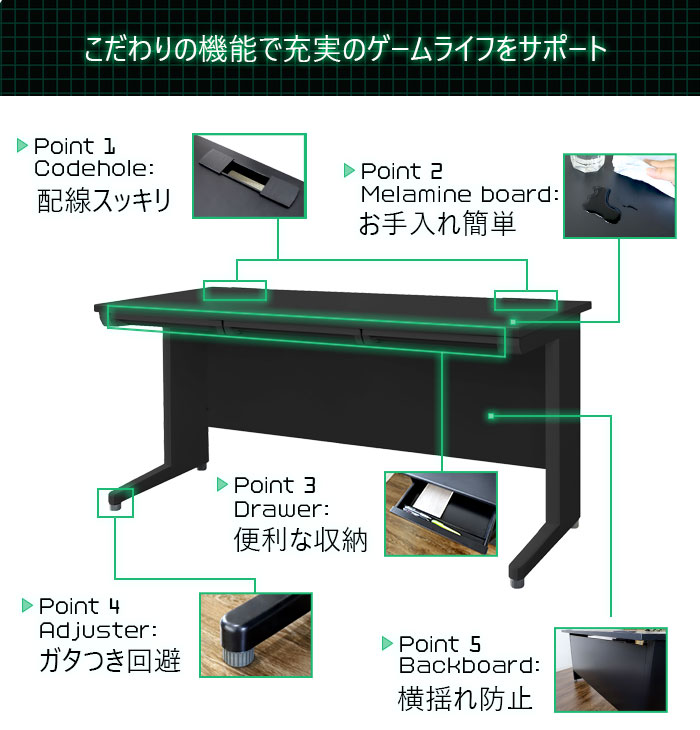 こだわりの機能で充実のゲームライフをサポート

Point 1
Codehole:
配線スッキリ

Point 2
Melamine board:
お手入れ簡単

Point 3
Drawer:
便利な収納

Point 4
Adjuster:
ガタつき回避

Point 5
Backboard:
横揺れ防止