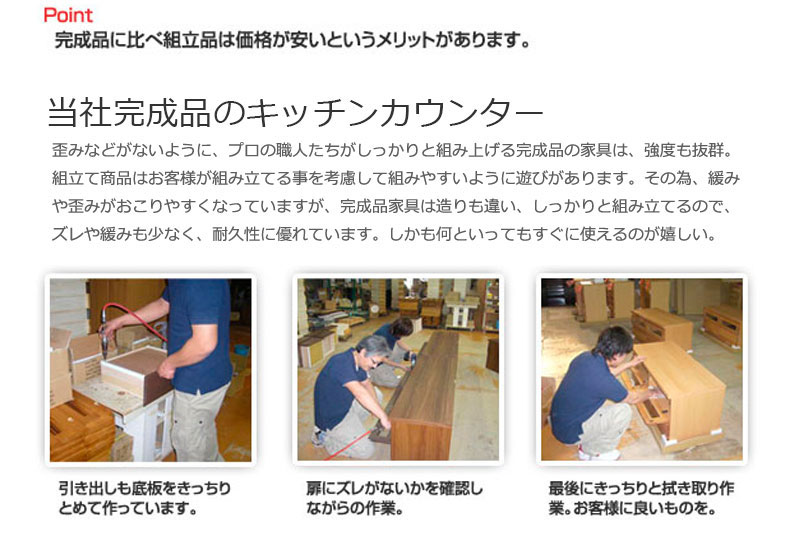 Point
完成品に比べ組立品は価格が安いというメリットがあります。

当社完成品のキッチンカウンター

歪みなどがないように、プロの職人たちがしっかりと組み上げる完成品の家具は、強度も抜群。組立て商品はお客様が組み立てる事を考慮して組みやすいように遊びがあります。その為、緩みや歪みがおこりやすくなっていますが、完成品家具は造りも違い、しっかりと組み立てるので、ズレや緩みも少なく、耐久性に優れています。しかも何といってもすぐに使えるのが嬉しい。

引き出しも底板をきっちりとめて作っています。

扉にズレがないかを確認しながらの作業。

最後にきっちりと拭き取り作業。お客様に良いものを。