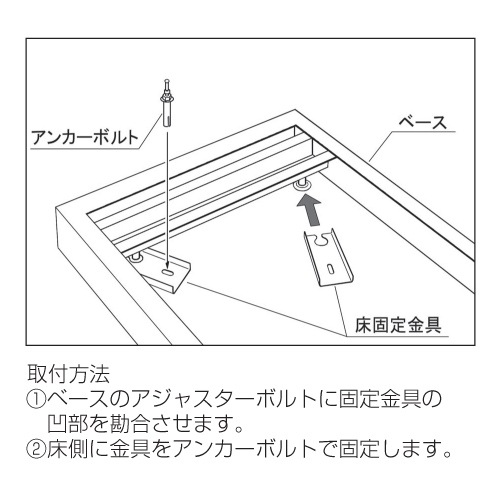 アンカーボルト

ベース

床固定金具

取付方法
①ベースのアジャスターボルトに固定金具の凹部を勘合させます。
②床側に金具をアンカーボルトで固定します。