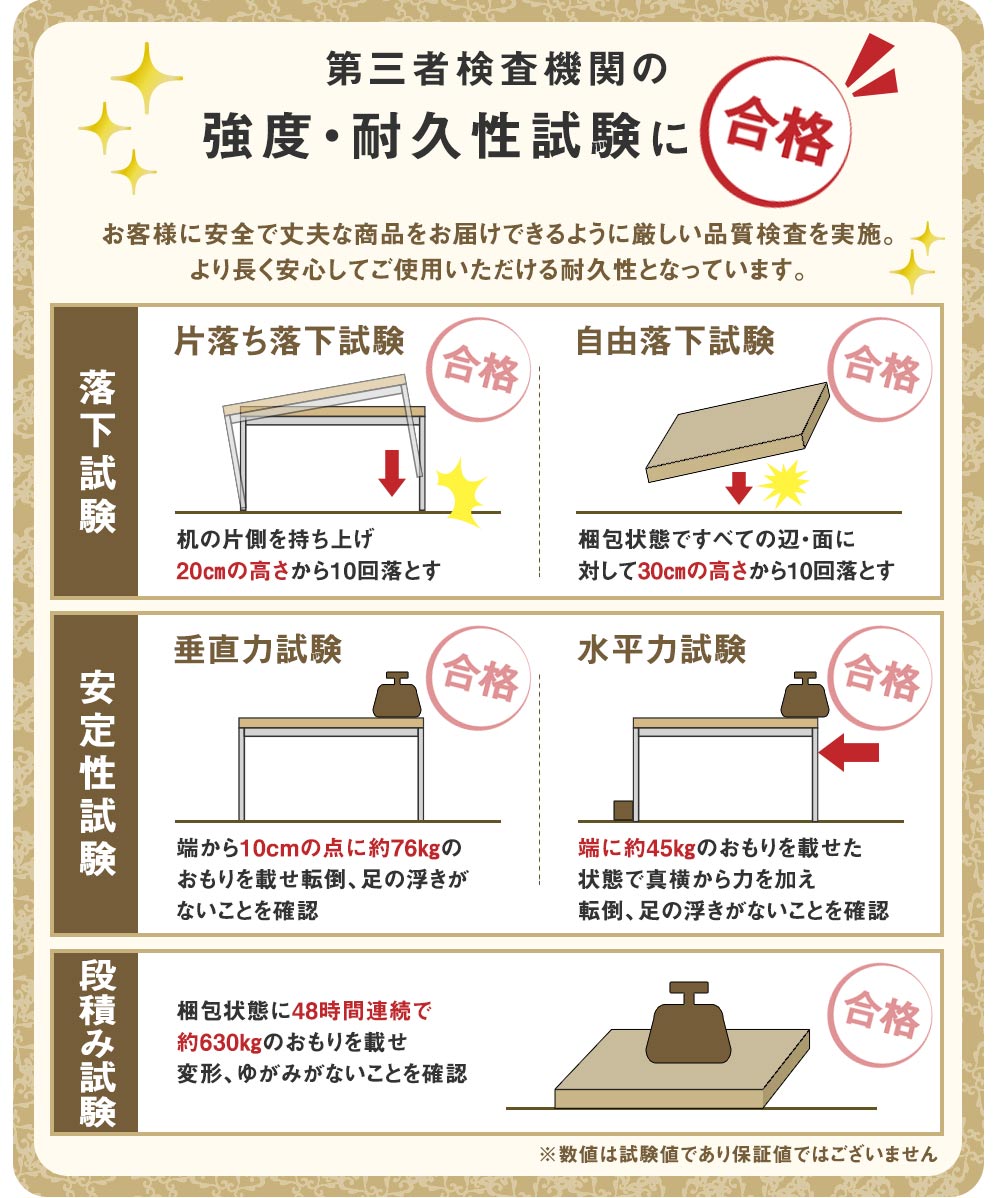 第三者検査機関の
強度・耐久性試験に 合格

お客様に安全で丈夫な商品をお届けできるように厳しい品質検査を実施。
より長く安心してご使用いただける耐久性となっています。

落下試験

片落ち落下試験 合格

机の片側を持ち上げ
20cmの高さから10回落とす

自由落下試験 合格

梱包状態ですべての辺・面に
対して30cmの高さから10回落とす

安定性試験

垂直力試験 合格

端から10cmの点に約76kgの
おもりを載せ転倒、足の浮きが
ないことを確認

水平力試験 合格

端に約45kgのおもりを載せた
状態で真横から力を加え
転倒、足の浮きがないことを確認

段積み試験

梱包状態に48時間連続で
約630kgのおもりを載せ
変形、ゆがみがないことを確認

合格

※数値は試験値であり保証値ではございません