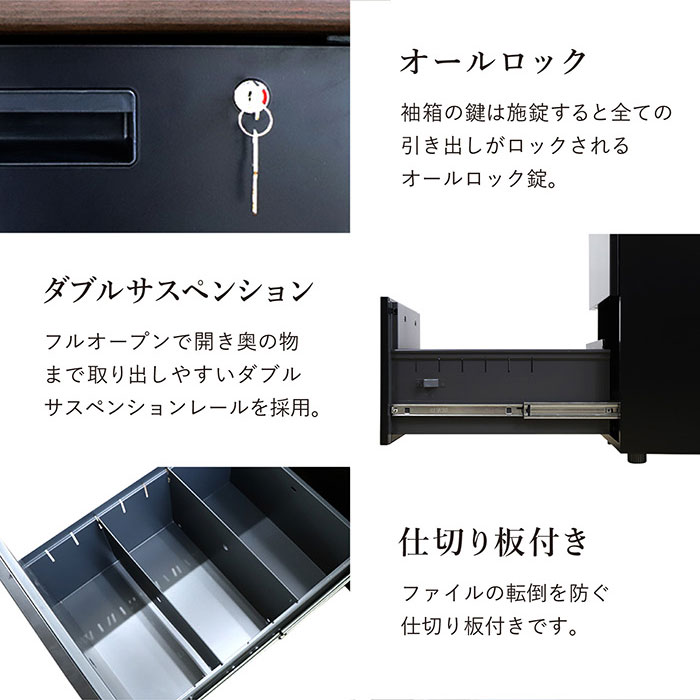 オールロック

袖箱の鍵は施錠すると全ての引き出しがロックされるオールロック錠。

ダブルサスペンション

フルオープンで開き奥の物まで取り出しやすいダブルサスペンションレールを採用。

仕切り板付き

ファイルの転倒を防ぐ仕切り板付きです。