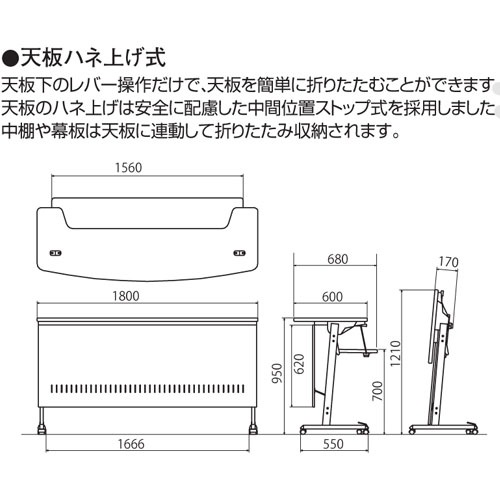 ●天板ハネ上げ式
天板下のレバー操作だけで、天板を簡単に折りたたむことができます
天板のハネ上げは安全に配慮した中間位置ストップ式を採用しました
中棚や幕板は天板に連動して折りたたみ収納されます。

1560
1800
1666
680
600
950
620
700
550
170
1210