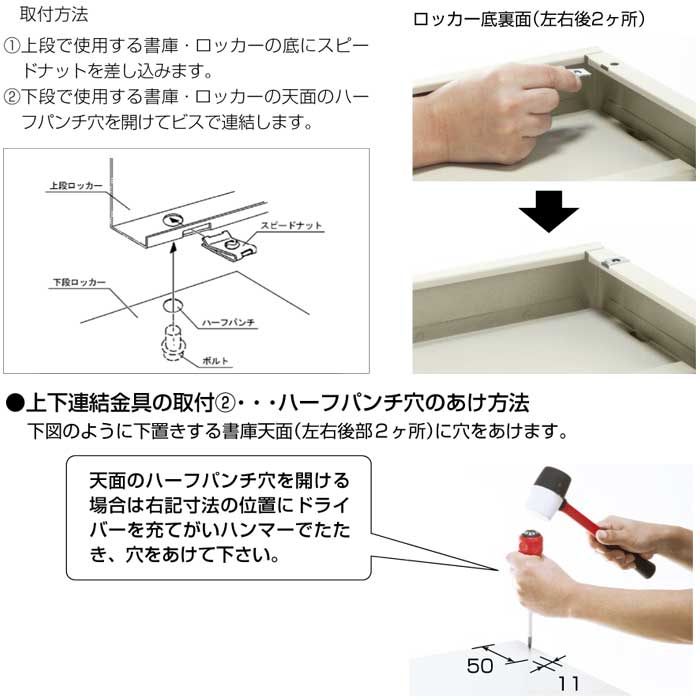 取付方法

①上段で使用する書庫・ロッカーの底にスピードナットを差し込みます。

②下段で使用する書庫・ロッカーの天面のハーフパンチ穴を開けてビスで連結します。

上段ロッカー

スピードナット

下段ロッカー

ハーフパンチ

ボルト

ロッカー底裏面(左右後2ヶ所)

●上下連結金具の取付②・・・ハーフパンチ穴のあけ方法

下図のように下置きする書庫天面(左右後部2ヶ所)に穴をあけます。

天面のハーフパンチ穴を開ける場合は右記寸法の位置にドライバーを充てがいハンマーでたたき、穴をあけて下さい。

50

11