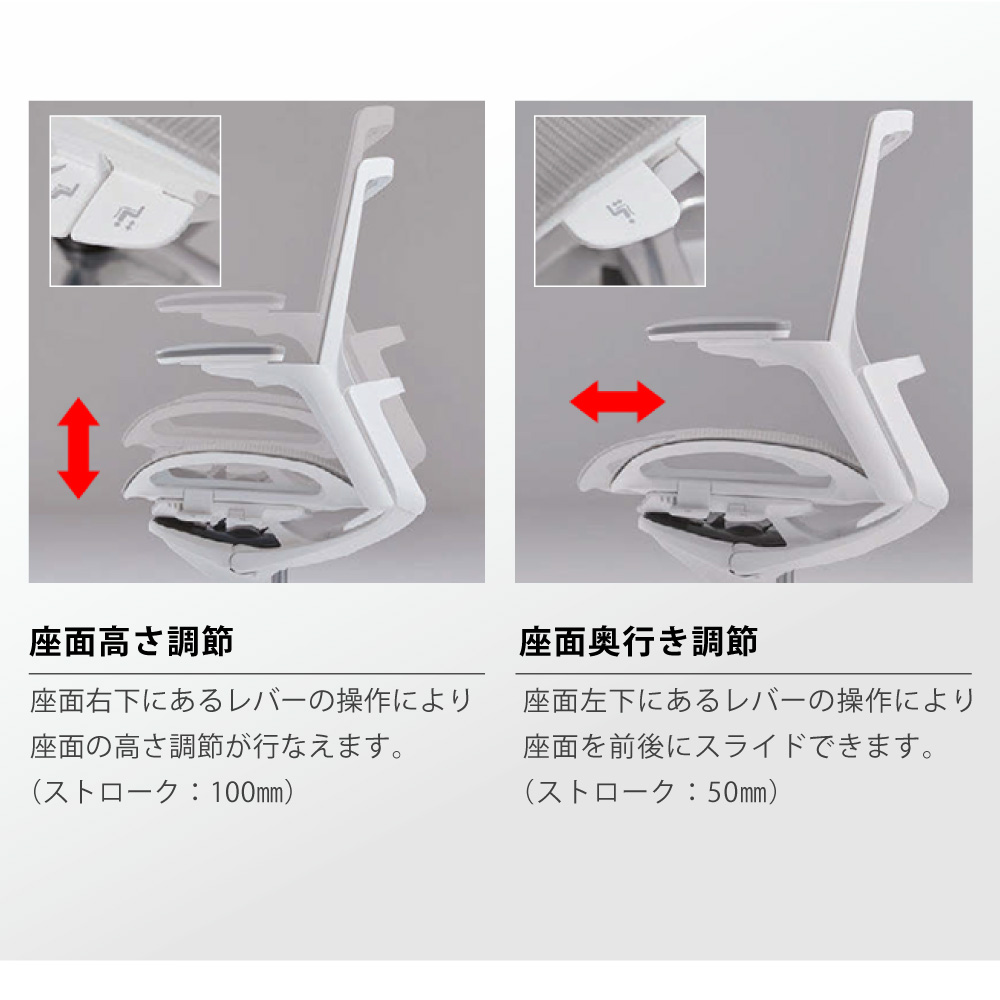 座面高さ調節

座面右下にあるレバーの操作により座面の高さ調節が行なえます。
（ストローク：100㎜）

座面奥行き調節

座面左下にあるレバーの操作により座面を前後にスライドできます。
（ストローク：50㎜）