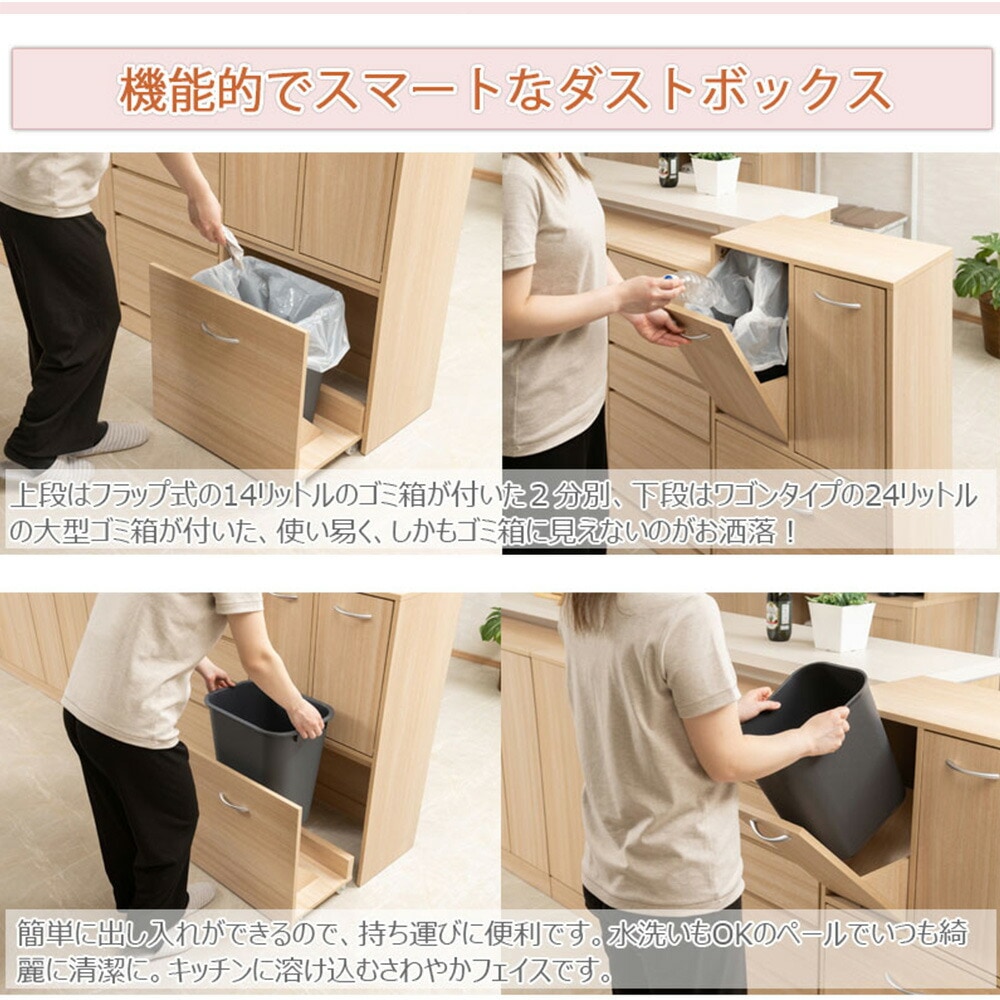 機能的でスマートなダストボックス

上段はフラップ式の14リットルのゴミ箱が付いた２分別、下段はワゴンタイプの24リットルの大型ゴミ箱が付いた、使い易く、しかもゴミ箱に見えないのがお洒落！

簡単に出し入れができるので、持ち運びに便利です。水洗いもOKのペールでいつも綺麗に清潔に。キッチンに溶け込むさわやかフェイスです。