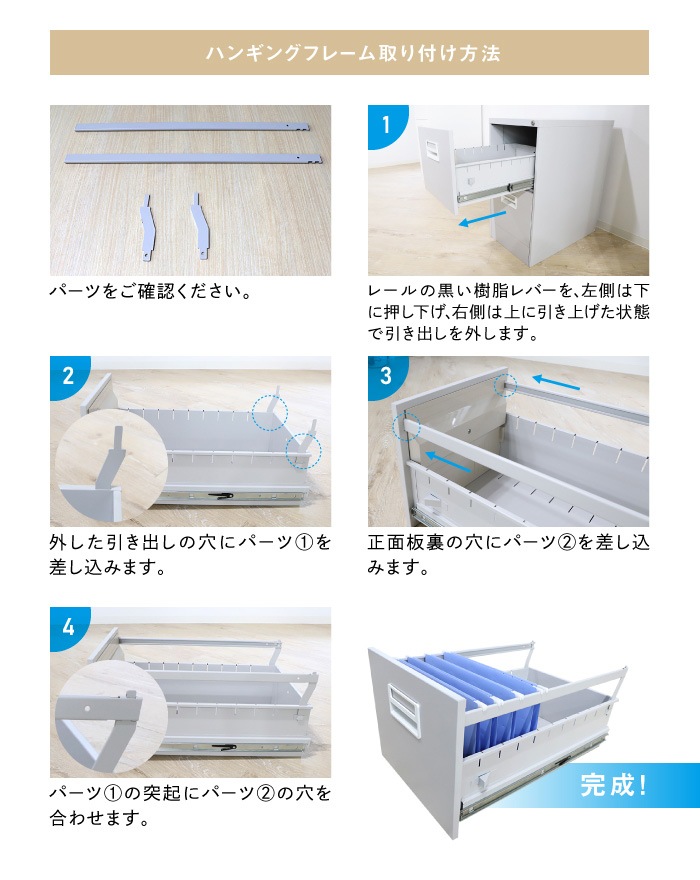 ハンギングフレーム取り付け方法

パーツをご確認ください。

1

レールの黒い樹脂レバーを、左側は下に押し下げ、右側は上に引き上げた状態で引き出しを外します。

2

外した引き出しの穴にパーツ①を差し込みます。

3

正面板裏の穴にパーツ②を差し込みます。

4

パーツ①の突起にパーツ②の穴を合わせます。

完成!