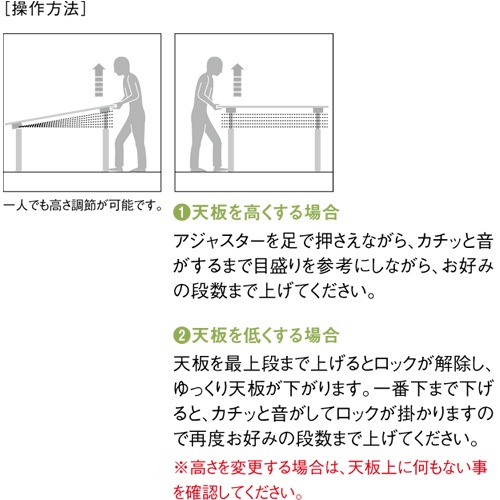 ［操作方法］

一人でも高さ調節が可能です。

❶天板を高くする場合

アジャスターを足で押さえながら、カチッと音がするまで目盛りを参考にしながら、お好みの段数まで上げてください。

❷天板を低くする場合

天板を最上段まで上げるとロックが解除し、ゆっくり天板が下がります。一番下まで下げると、カチッと音がしてロックが掛かりますので再度お好みの段数まで上げてください。

※高さを変更する場合は、天板上に何もない事を確認してください。