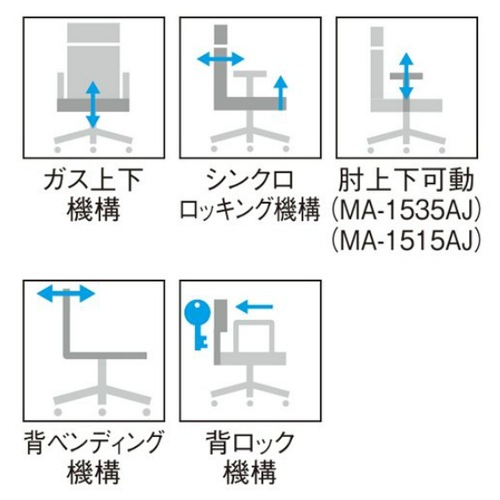 ガス上下
機構

シンクロ
ロッキング機構

肘上下可動
(MA-1535AJ)
(MA-1515AJ)

背ベンディング
機構

背ロック
機構