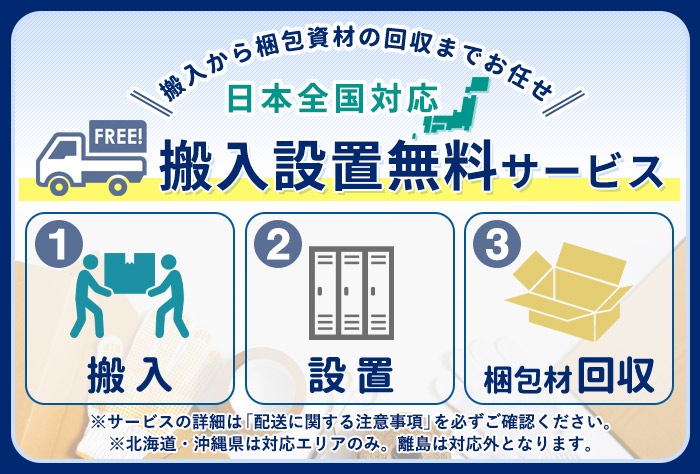 搬入から梱包資材の回収までお任せ

日本全国対応

FREE!

搬入設置無料サービス

1
搬入

2
設置

3
梱包材回収

※サービスの詳細は「配送に関する注意事項」を必ずご確認ください。
※北海道・沖縄県は対応エリアのみ。離島は対応外となります。