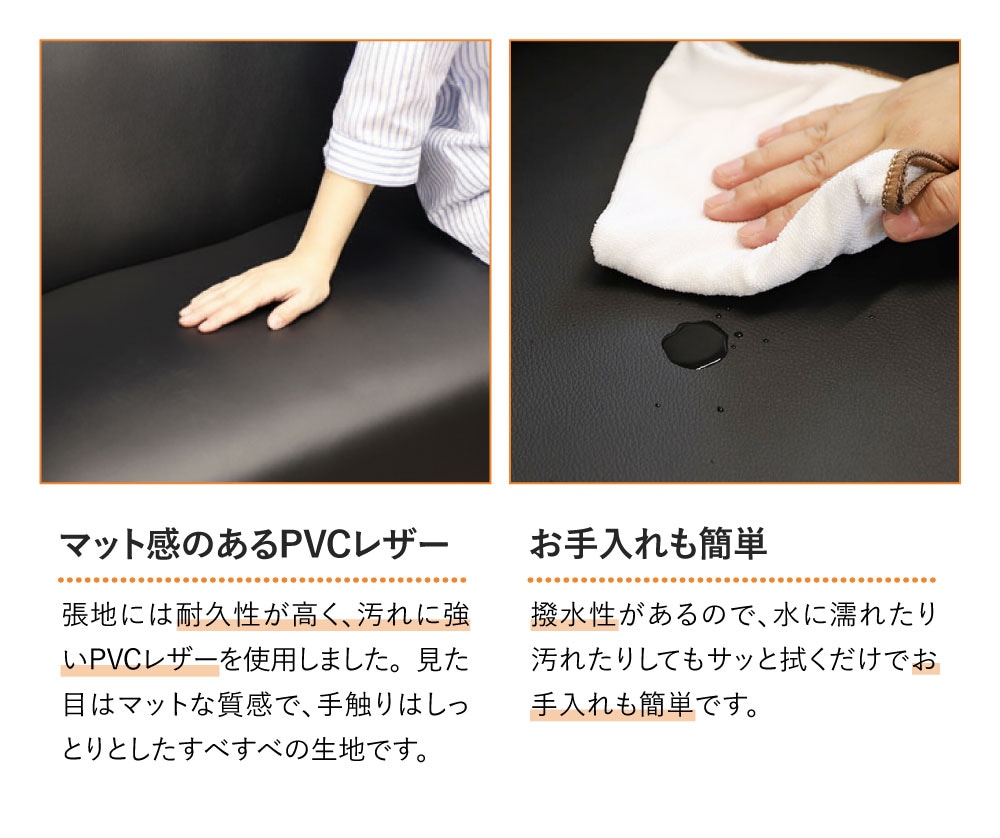 マット感のあるPVCレザー

張地には耐久性が高く、汚れに強いPVCレザーを使用しました。見た目はマットな質感で、手触りはしっとりとしたすべすべの生地です。

お手入れも簡単

撥水性があるので、水に濡れたり汚れたりしてもサッと拭くだけでお手入れも簡単です。