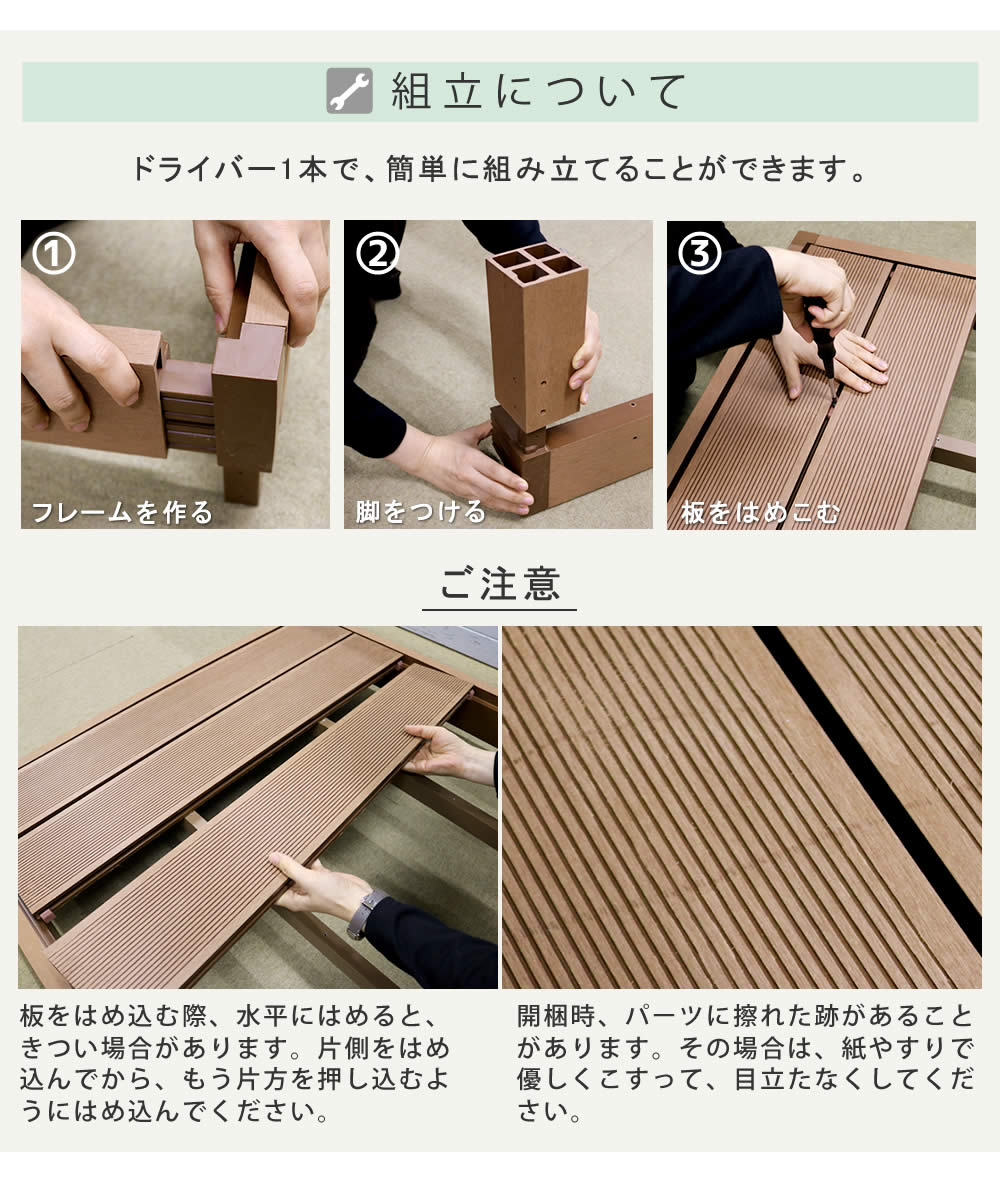 組立について

ドライバー1本で、簡単に組み立てることができます。

①

フレームを作る

②

脚をつける

③

板をはめこむ

ご注意

板をはめ込む際、水平にはめると、きつい場合があります。片側をはめ込んでから、もう片方を押し込むようにはめ込んでください。

開梱時、パーツに擦れた跡があることがあります。その場合は、紙やすりで優しくこすって、目立たなくしてください。