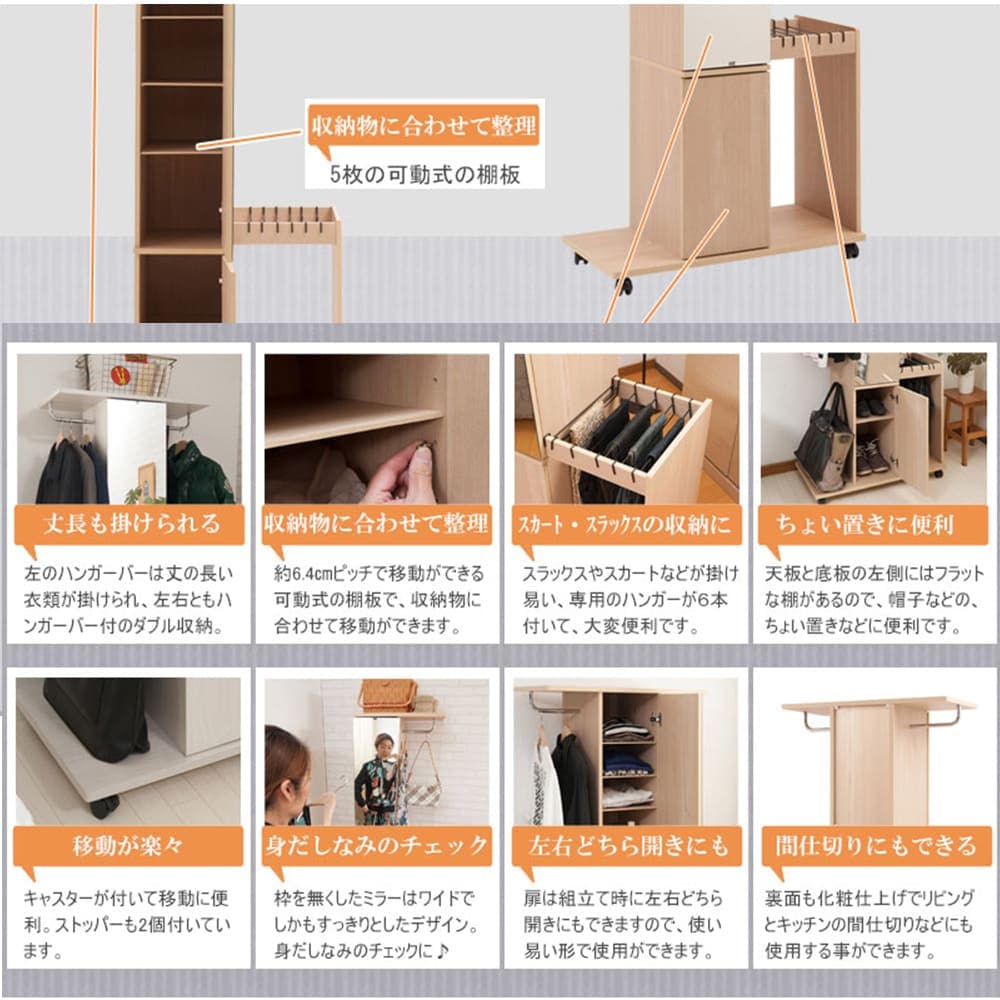 収納物に合わせて整理
5枚の可動式の棚板

丈長も掛けられる
左のハンガーバーは丈の長い衣類が掛けられ、左右ともハンガーバー付のダブル収納。

収納物に合わせて整理
約6.4cmピッチで移動ができる可動式の棚板で、収納物に合わせて移動ができます。

スカート・スラックスの収納に
スラックスやスカートなどが掛け易い、専用のハンガーが6本付いて、大変便利です。

ちょい置きに便利
天板と底板の左側にはフラットな棚があるので、帽子などの、ちょい置きなどに便利です。

移動が楽々
キャスターが付いて移動に便利。ストッパーも2個付いています。

身だしなみのチェック
枠を無くしたミラーはワイドでしかもすっきりとしたデザイン。身だしなみのチェックに♪

左右どちら開きにも
扉は組立て時に左右どちら開きにもできますので、使い易い形で使用ができます。

間仕切りにもできる
裏面も化粧仕上げでリビングとキッチンの間仕切りなどにも使用する事ができます。