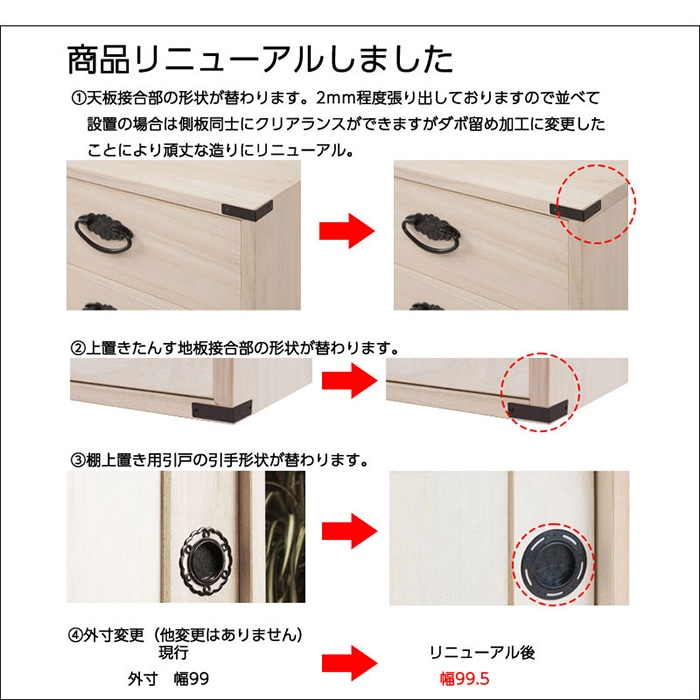 商品リニューアルしました

①天板接合部の形状が替わります。2mm程度張り出しておりますので並べて設置の場合は側板同士にクリアランスができますがダボ留め加工に変更したことにより頑丈な造りにリニューアル。

②上置きたんす地板接合部の形状が替わります。

③棚上置き用引戸の引手形状が替わります。

④外寸変更（他変更はありません）
現行
外寸　幅99

リニューアル後
幅99.5