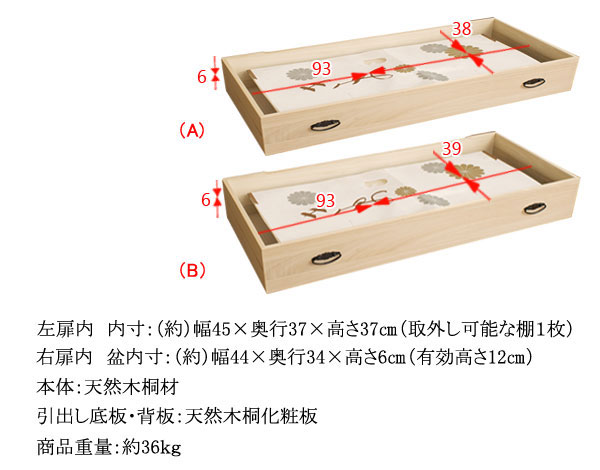 38

6

93

(A)

39

6

93

(B)

左扉内　内寸:(約)幅45×奥行37×高さ37cm(取外し可能な棚1枚)

右扉内　盆内寸:(約)幅44×奥行34×高さ6cm(有効高さ12cm)

本体:天然木桐材

引出し底板・背板:天然木桐化粧板

商品重量:約36kg