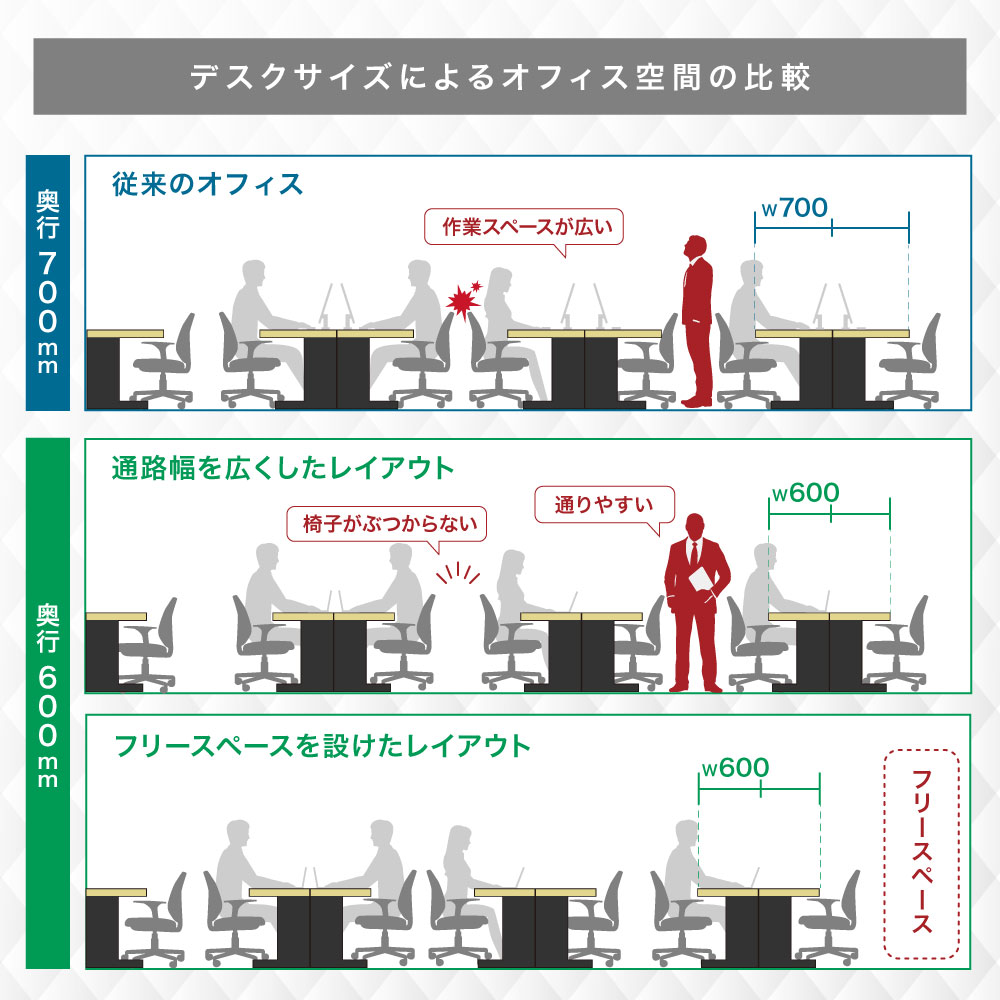 デスクサイズによるオフィス空間の比較

奥行700mm

従来のオフィス

作業スペースが広い

w700

奥行600mm

通路幅を広くしたレイアウト

椅子がぶつからない

通りやすい

w600

フリースペースを設けたレイアウト

w600

フリースペース