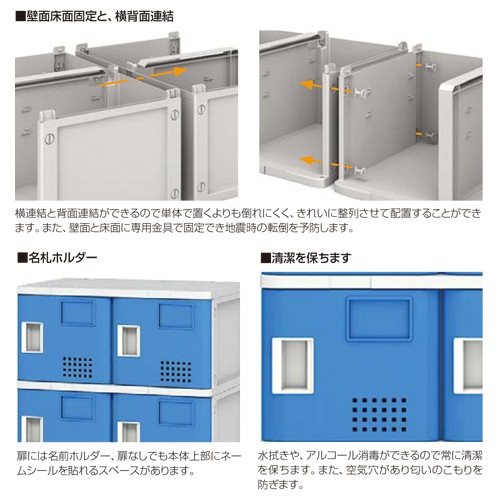 ■壁面床面固定と、横背面連結

横連結と背面連結ができるので単体で置くよりも倒れにくく、きれいに整列させて配置することができます。また、壁面と床面に専用金具で固定でき地震時の転倒を予防します。

■名札ホルダー

扉には名前ホルダー、扉なしでも本体上部にネームシールを貼れるスペースがあります。

■清潔を保ちます

水拭きや、アルコール消毒ができるので常に清潔を保ちます。また、空気穴があり匂いのこもりを防ぎます。