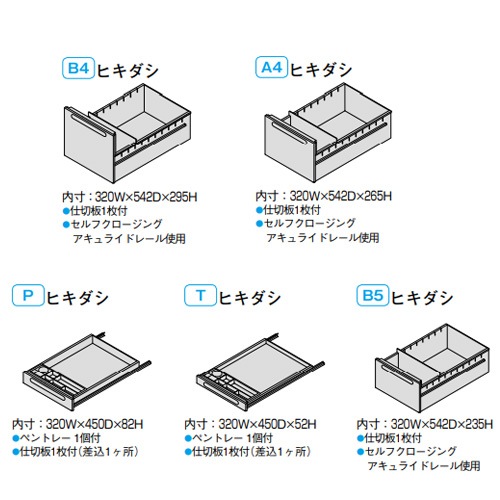 B4 ヒキダシ

内寸：320W×542D×295H
●仕切板1枚付
●セルフクロージング
アキュライドレール使用

A4 ヒキダシ

内寸：320W×542D×265H
●仕切板1枚付
●セルフクロージング
アキュライドレール使用

P ヒキダシ

内寸：320W×450D×82H
●ペントレー 1個付
●仕切板1枚付（差込1ヶ所）

T ヒキダシ

内寸：320W×450D×52H
●ペントレー 1個付
●仕切板1枚付（差込1ヶ所）

B5 ヒキダシ

内寸：320W×542D×235H
●仕切板1枚付
●セルフクロージング
アキュライドレール使用