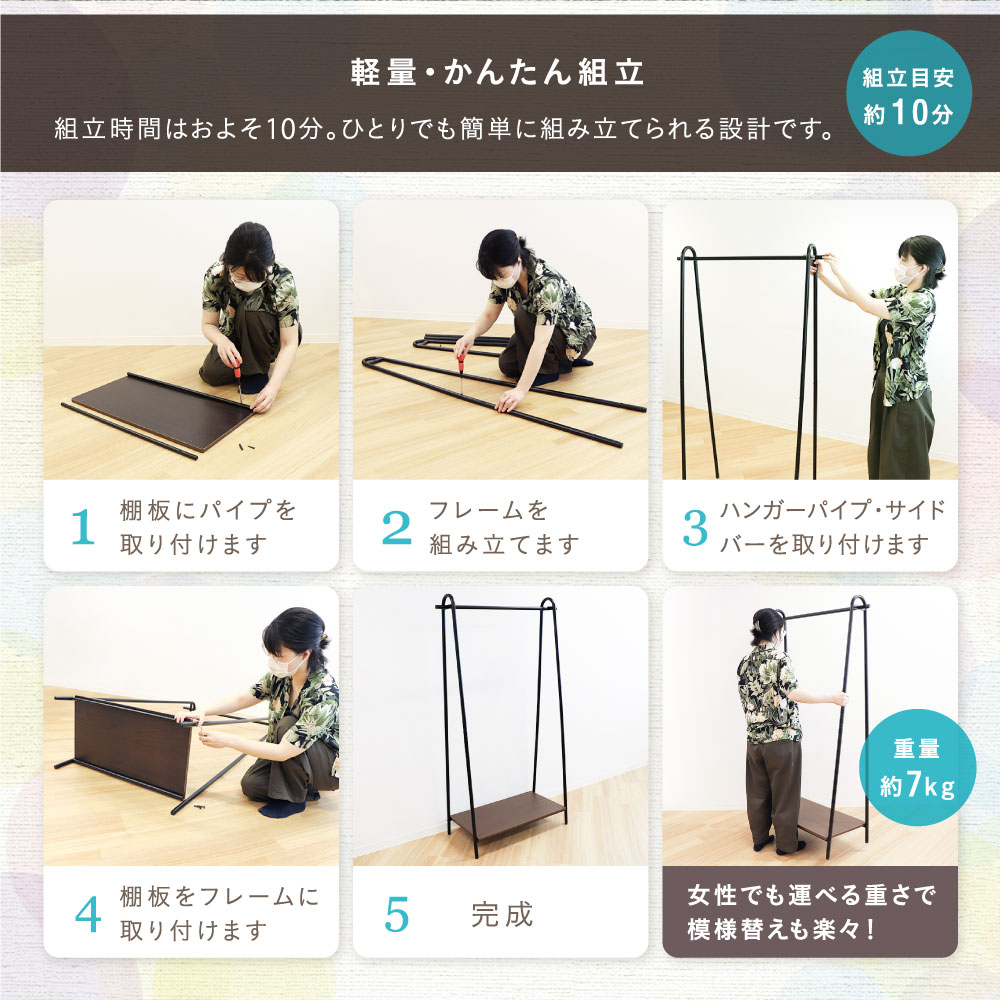 軽量・かんたん組立

組立時間はおよそ10分。ひとりでも簡単に組み立てられる設計です。

組立目安
約10分

1 棚板にパイプを取り付けます

2 フレームを組み立てます

3 ハンガーパイプ・サイドバーを取り付けます

4 棚板をフレームに取り付けます

5 完成

重量
約7kg

女性でも運べる重さで模様替えも楽々!