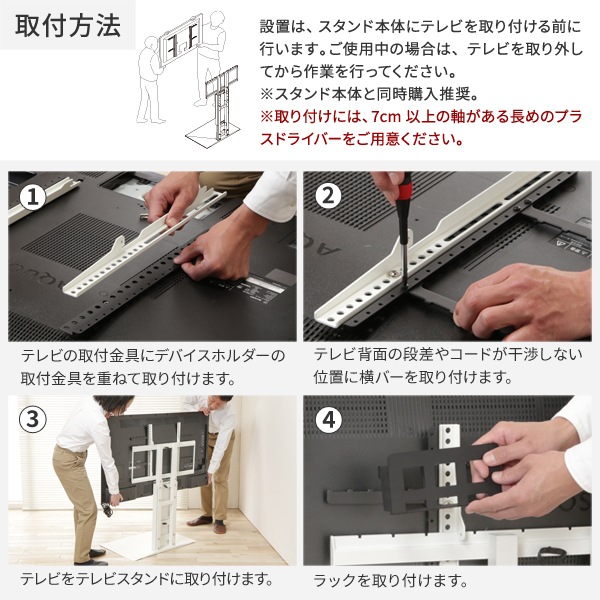 取付方法

設置は、スタンド本体にテレビを取り付ける前に行います。ご使用中の場合は、テレビを取り外してから作業を行ってください。
※スタンド本体と同時購入推奨。
※取り付けには、7cm 以上の軸がある長めのプラスドライバーをご用意ください。

1

テレビの取付金具にデバイスホルダーの取付金具を重ねて取り付けます。

2

テレビ背面の段差やコードが干渉しない位置に横バーを取り付けます。

3

テレビをテレビスタンドに取り付けます。

4

ラックを取り付けます。