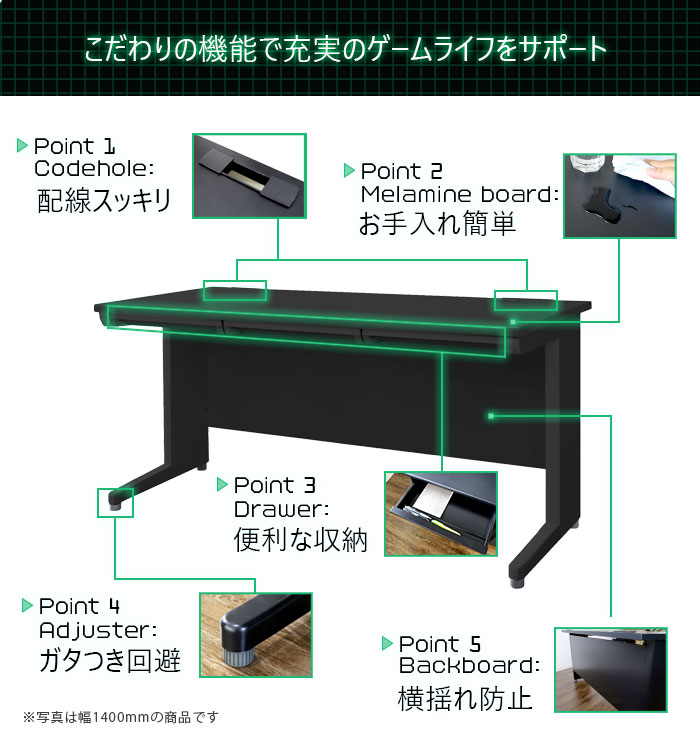 こだわりの機能で充実のゲームライフをサポート

Point 1
Codehole:
配線スッキリ

Point 2
Melamine board:
お手入れ簡単

Point 3
Drawer:
便利な収納

Point 4
Adjuster:
ガタつき回避

Point 5
Backboard:
横揺れ防止

※写真は幅1400mmの商品です