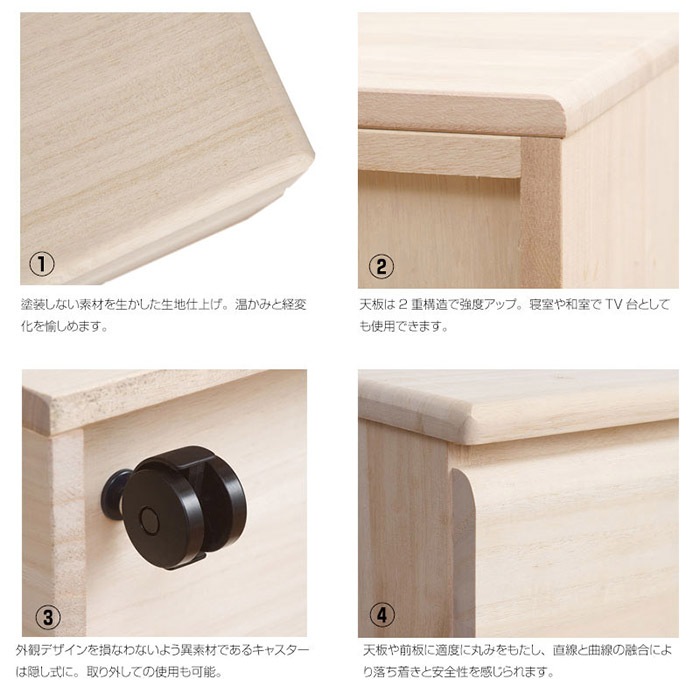 ①

塗装しない素材を生かした生地仕上げ。温かみと経変化を愉しめます。

②

天板は 2 重構造で強度アップ。寝室や和室で TV 台としても使用できます。

③

外観デザインを損なわないよう異素材であるキャスターは隠し式に。取り外しての使用も可能。

④

天板や前板に適度に丸みをもたし、直線と曲線の融合により落ち着きと安全性を感じられます。