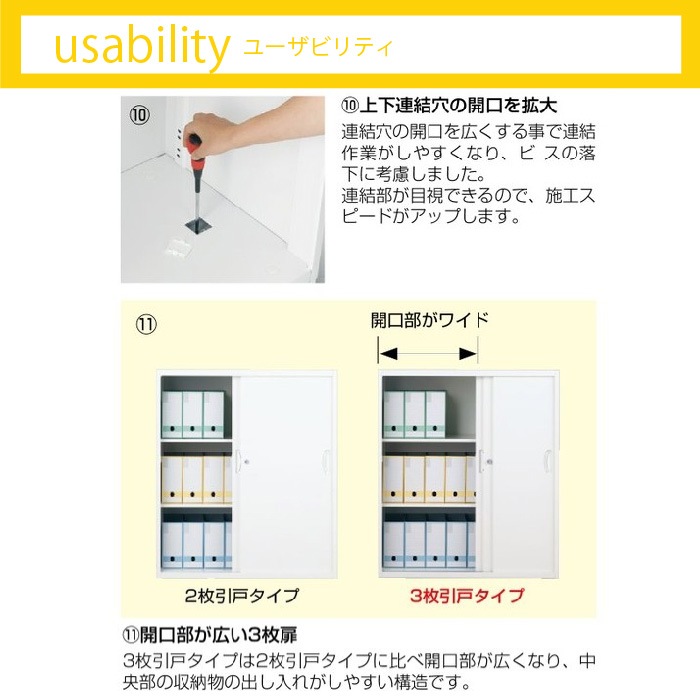 usability ユーザビリティ

⑩

⑩上下連結穴の開口を拡大

連結穴の開口を広くする事で連結作業がしやすくなり、ビ スの落下に考慮しました。
連結部が目視できるので、施工スピードがアップします。

⑪

開口部がワイド

2枚引戸タイプ

3枚引戸タイプ

⑪開口部が広い3枚扉

3枚引戸タイプは2枚引戸タイプに比べ開口部が広くなり、中央部の収納物の出し入れがしやすい構造です。