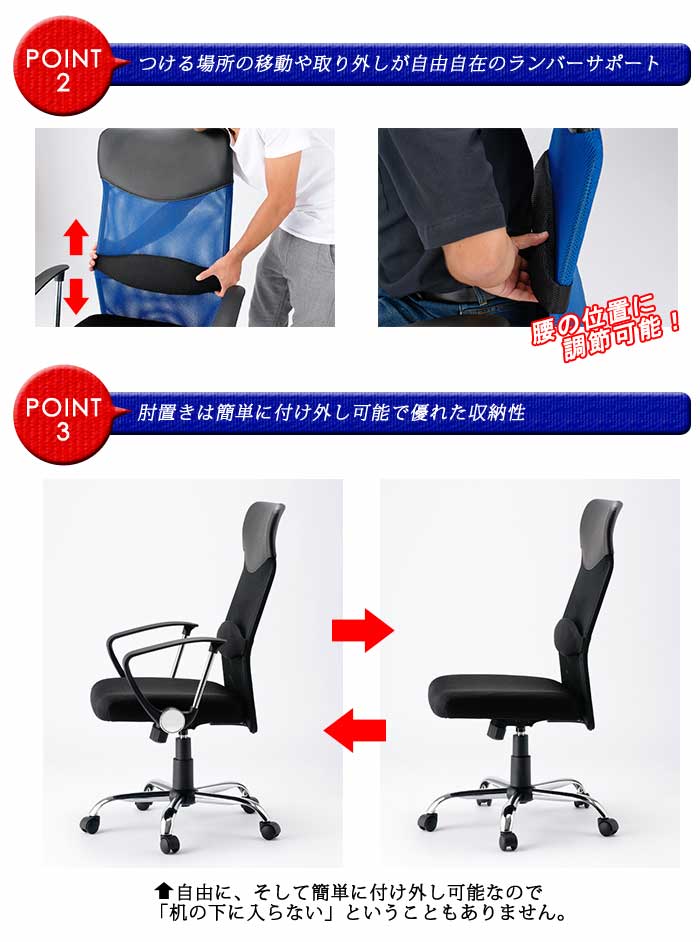 POINT 2

つける場所の移動や取り外しが自由自在のランバーサポート

腰の位置に調節可能！

POINT 3

肘置きは簡単に付け外し可能で優れた収納性

⬆自由に、そして簡単に付け外し可能なので「机の下に入らない」ということもありません。