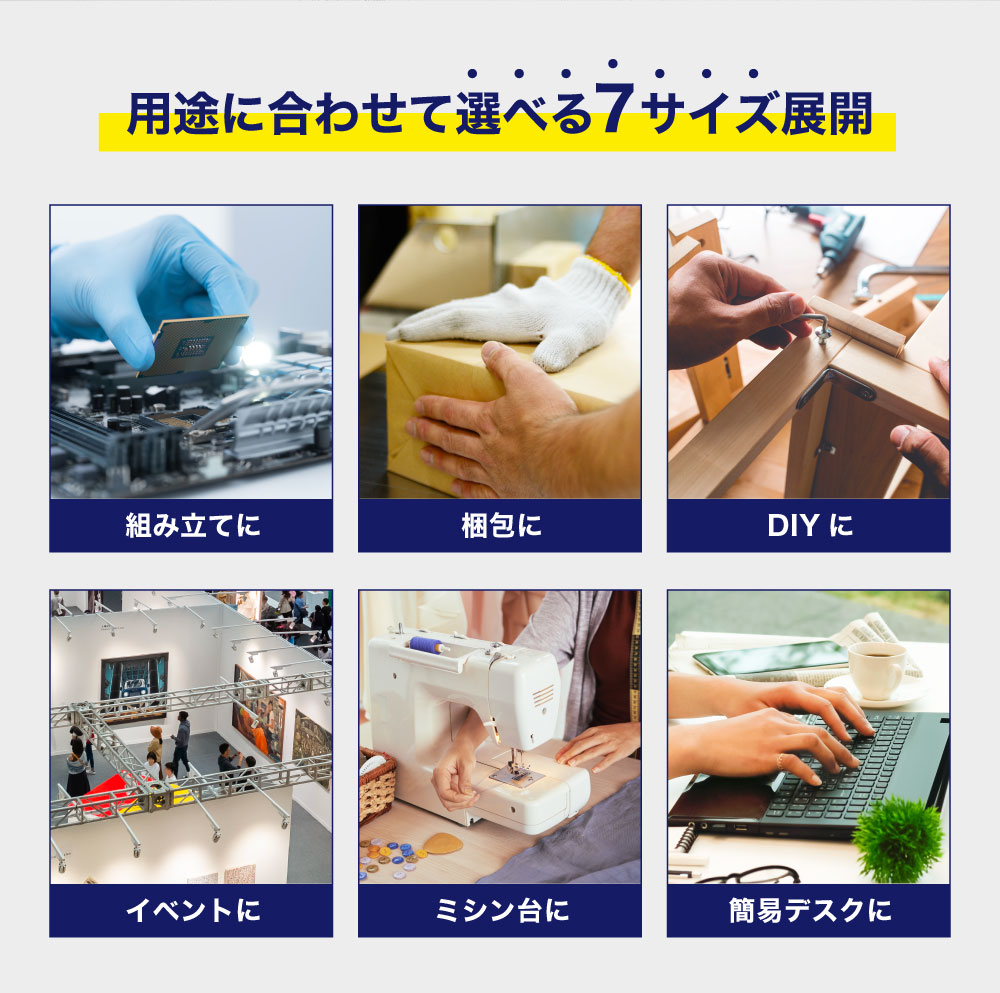 用途に合わせて選べる7サイズ展開

組み立てに

梱包に

DIY に

イベントに

ミシン台に

簡易デスクに