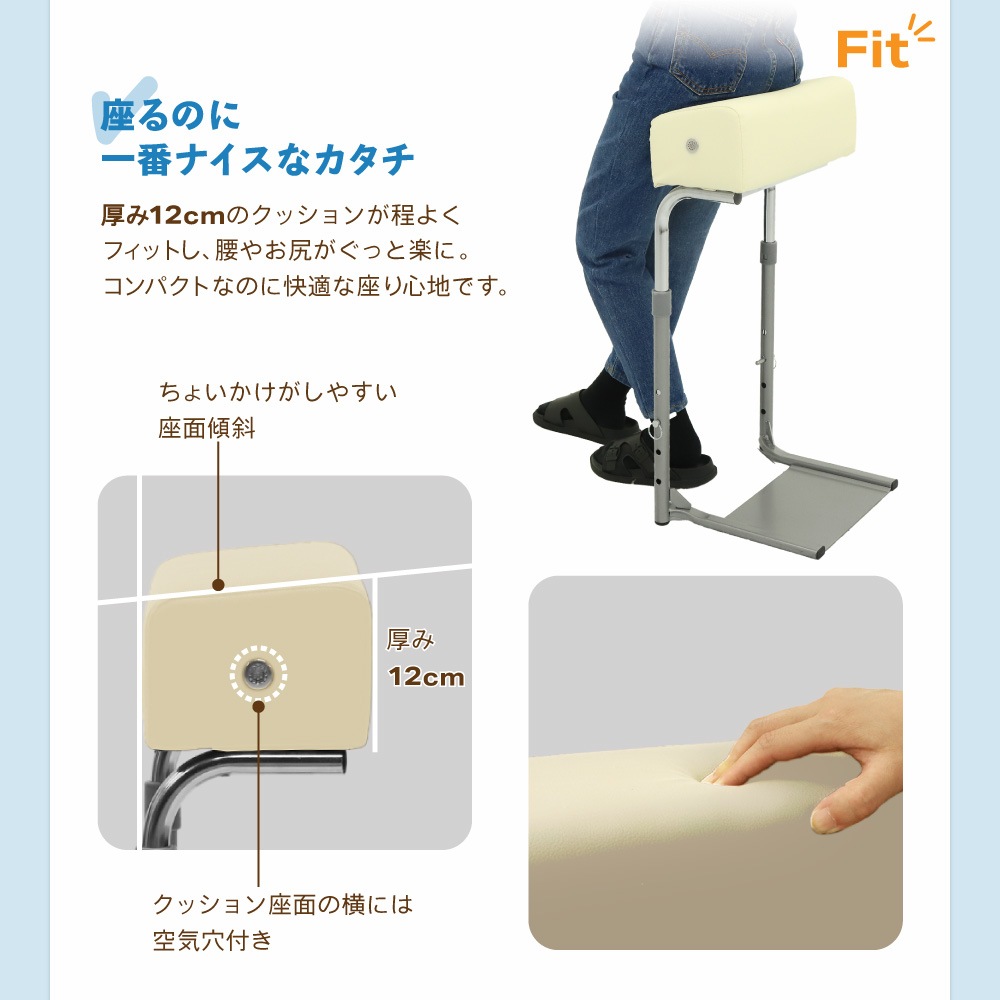 Fit

座るのに
一番ナイスなカタチ

厚み12cmのクッションが程よくフィットし、腰やお尻がぐっと楽に。コンパクトなのに快適な座り心地です。

ちょいかけがしやすい
座面傾斜

厚み
12cm

クッション座面の横には
空気穴付き