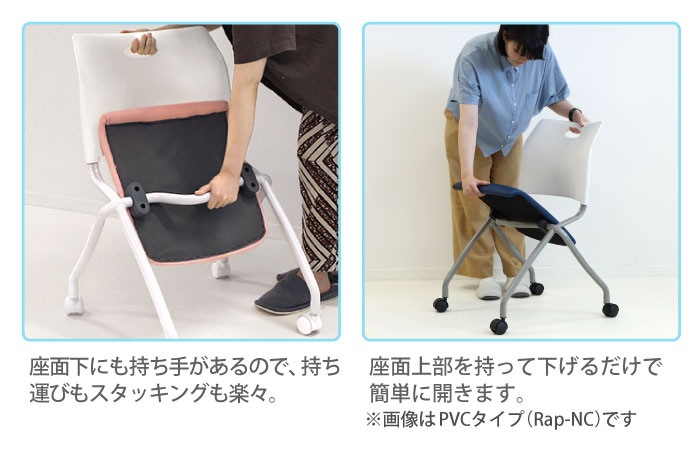 座面下にも持ち手があるので、持ち運びもスタッキングも楽々。

座面上部を持って下げるだけで簡単に開きます。
※画像はPVCタイプ(Rap-NC)です