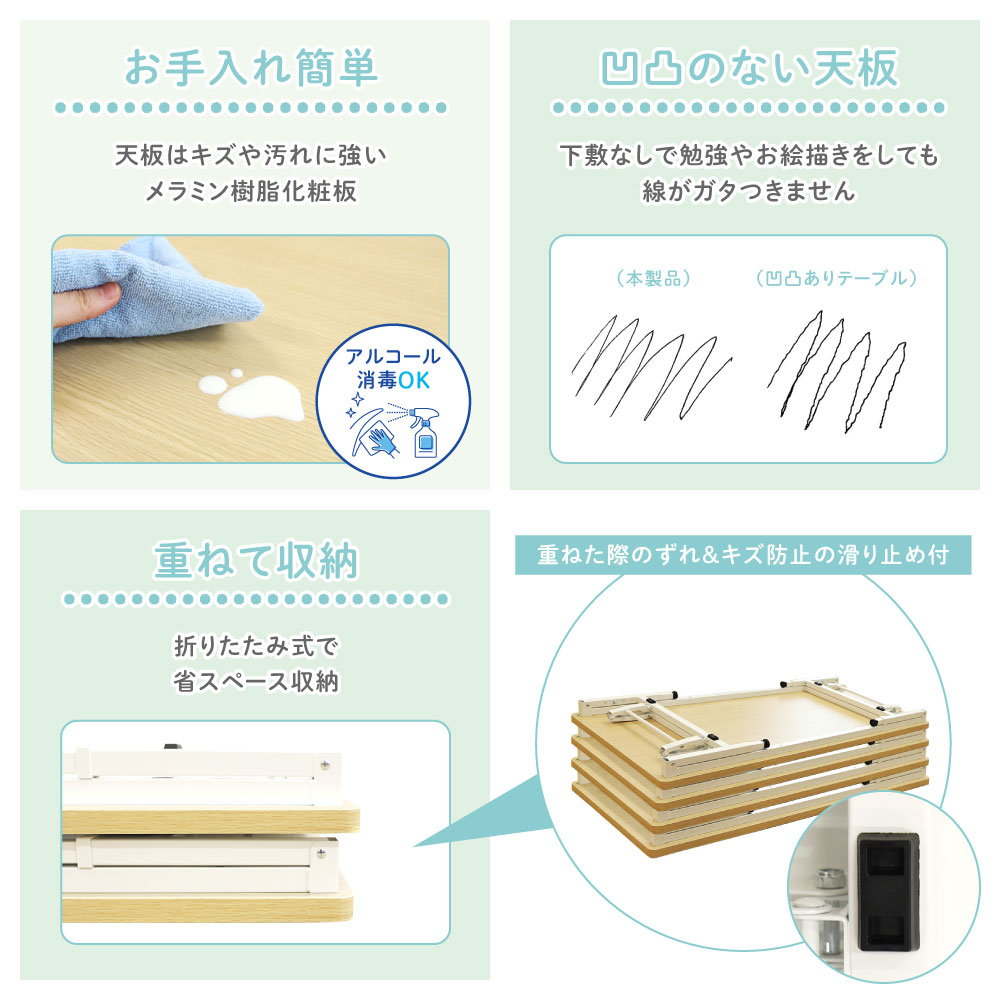 お手入れ簡単

天板はキズや汚れに強い
メラミン樹脂化粧板

アルコール
消毒OK

凹凸のない天板

下敷なしで勉強やお絵描きをしても
線がガタつきません

（本製品）

（凹凸ありテーブル）

重ねて収納

折りたたみ式で
省スペース収納

重ねた際のずれ＆キズ防止の滑り止め付