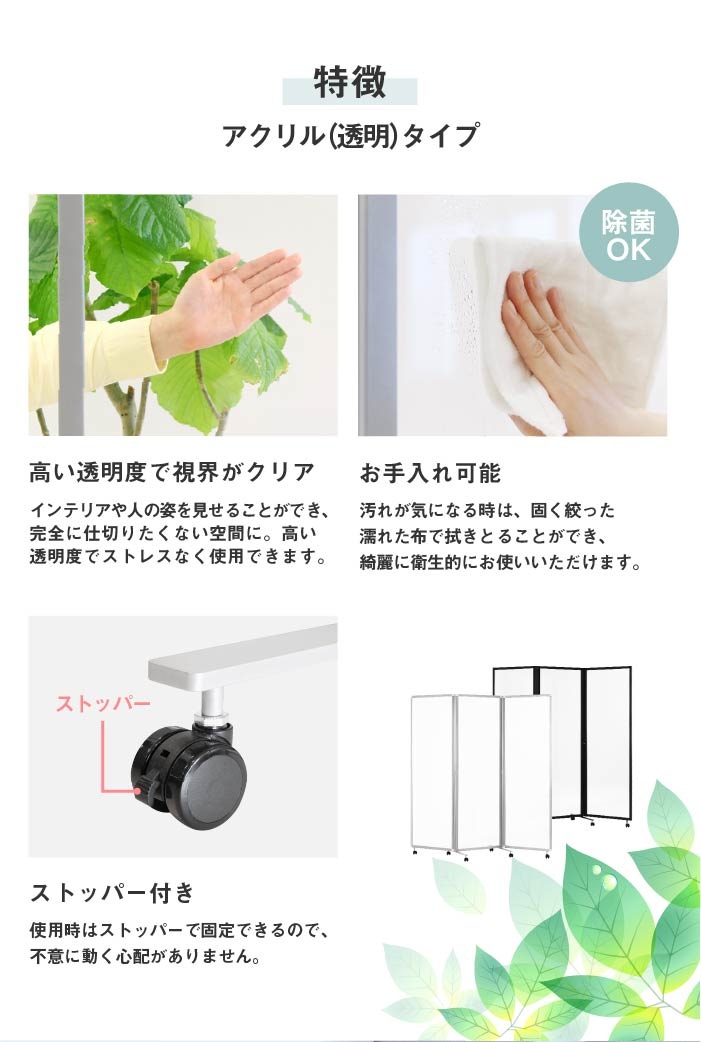 特徴

アクリル(透明)タイプ

除菌
OK

高い透明度で視界がクリア

インテリアや人の姿を見せることができ、完全に仕切りたくない空間に。高い透明度でストレスなく使用できます。

お手入れ可能

汚れが気になる時は、固く絞った濡れた布で拭きとることができ、綺麗に衛生的にお使いいただけます。

ストッパー

ストッパー付き

使用時はストッパーで固定できるので、不意に動く心配がありません。