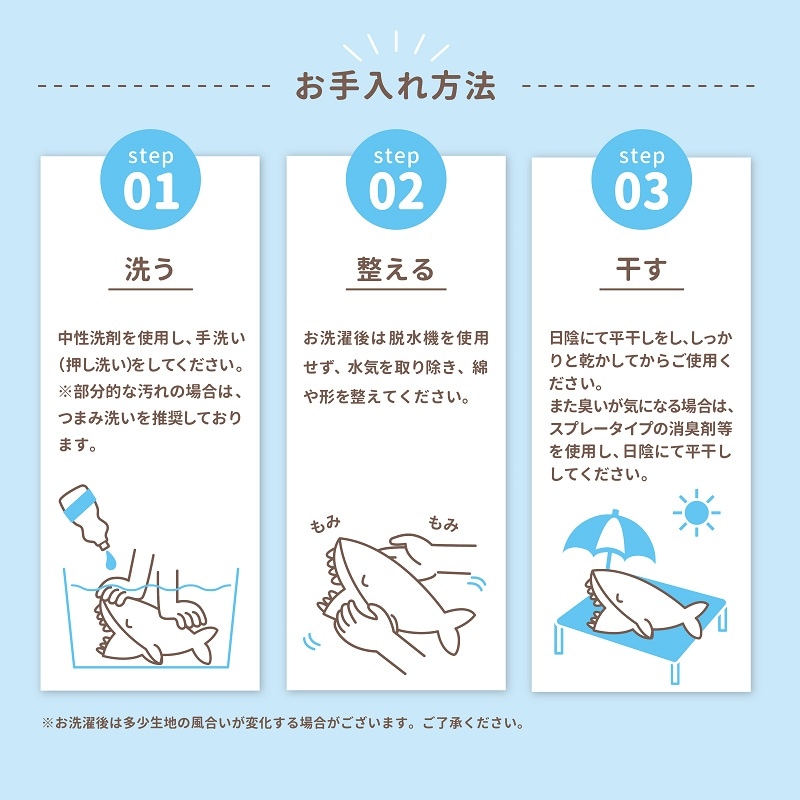 お手入れ方法

step
01

洗う

中性洗剤を使用し、手洗い(押し洗い)をしてください。
※部分的な汚れの場合は、つまみ洗いを推奨しております。

step
02

整える

お洗濯後は脱水機を使用せず、水気を取り除き、綿や形を整えてください。

もみ もみ

step
03

干す

日陰にて平干しをし、しっかりと乾かしてからご使用ください。
また臭いが気になる場合は、スプレータイプの消臭剤等を使用し、日陰にて平干ししてください。

※お洗濯後は多少生地の風合いが変化する場合がございます。ご了承ください。