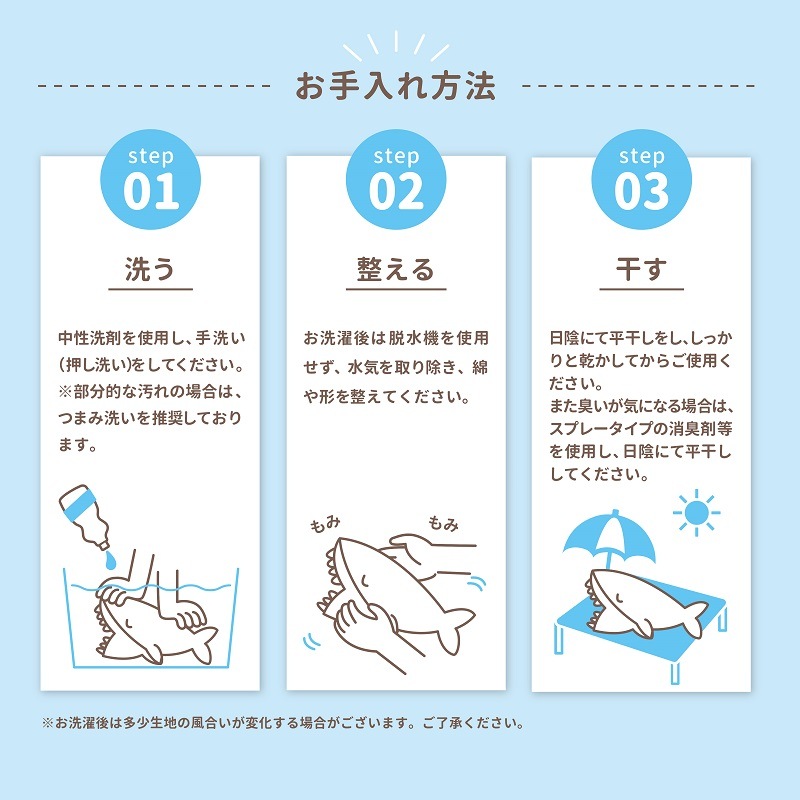 お手入れ方法

step
01

洗う

中性洗剤を使用し、手洗い(押し洗い)をしてください。
※部分的な汚れの場合は、つまみ洗いを推奨しております。

step
02

整える

お洗濯後は脱水機を使用せず、水気を取り除き、綿や形を整えてください。

もみ もみ

step
03

干す

日陰にて平干しをし、しっかりと乾かしてからご使用ください。
また臭いが気になる場合は、スプレータイプの消臭剤等を使用し、日陰にて平干ししてください。

※お洗濯後は多少生地の風合いが変化する場合がございます。ご了承ください。