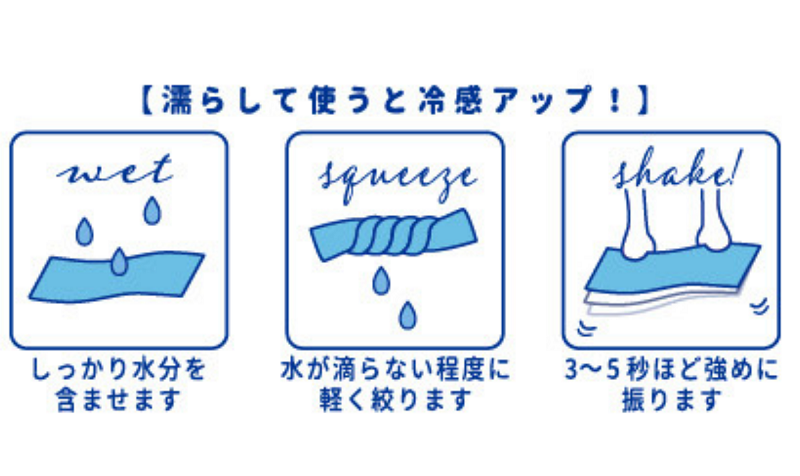 【濡らして使うと冷感アップ！】

wet

しっかり水分を含ませます

squeeze

水が滴らない程度に軽く絞ります

shake!

3～5秒ほど強めに振ります