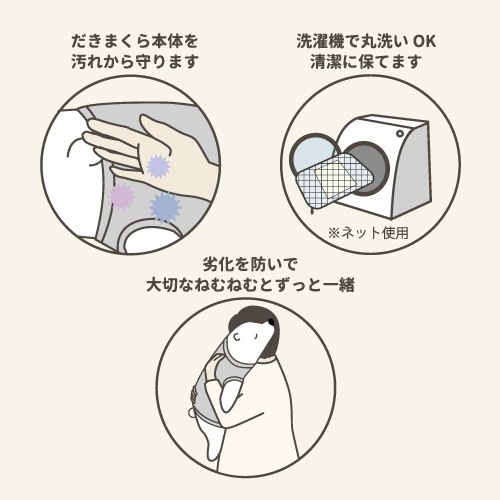 だきまくら本体を
汚れから守ります

洗濯機で丸洗い OK
清潔に保てます

※ネット使用

劣化を防いで
大切なねむねむとずっと一緒