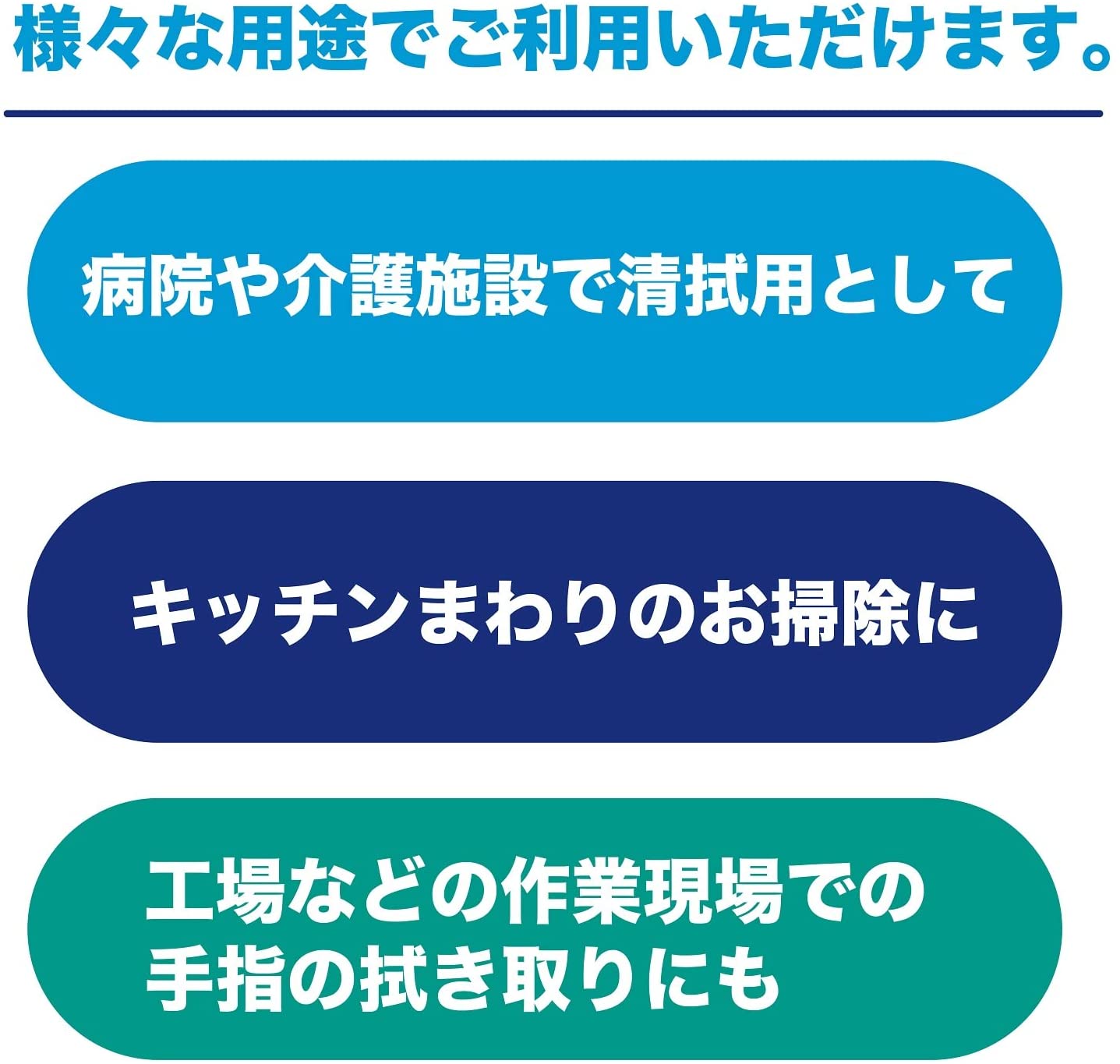 様々な用途でご利用いただけます。

病院や介護施設で清拭用として

キッチンまわりのお掃除に

工場などの作業現場での
手指の拭き取りにも