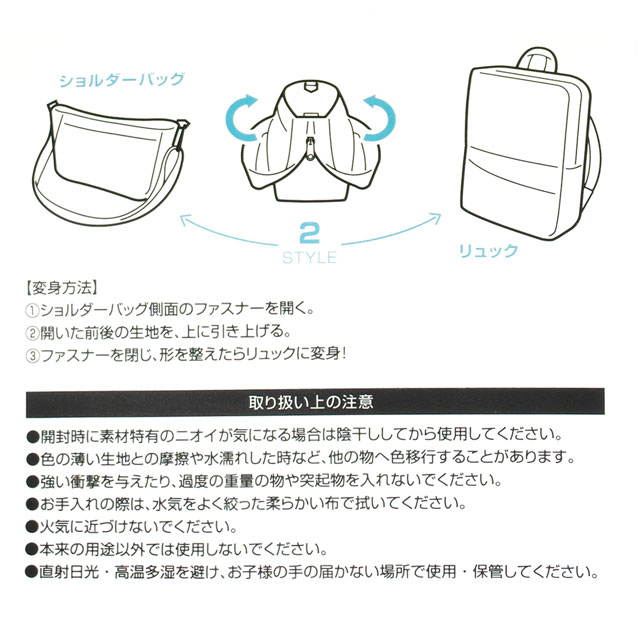 ショルダーバッグ

2
STYLE

リュック

【変身方法】
①ショルダーバッグ側面のファスナーを開く。
②開いた前後の生地を、上に引き上げる。
③ファスナーを閉じ、形を整えたらリュックに変身!

取り扱い上の注意

●開封時に素材特有のニオイが気になる場合は陰干ししてから使用してください。
●色の薄い生地との摩擦や水濡れした時など、他の物へ色移行することがあります。
●強い衝撃を与えたり、過度の重量の物や突起物を入れないでください。
●お手入れの際は、水気をよく絞った柔らかい布で拭いてください。
●火気に近づけないでください。
●本来の用途以外では使用しないでください。
●直射日光・高温多湿を避け、お子様の手の届かない場所で使用・保管してください。