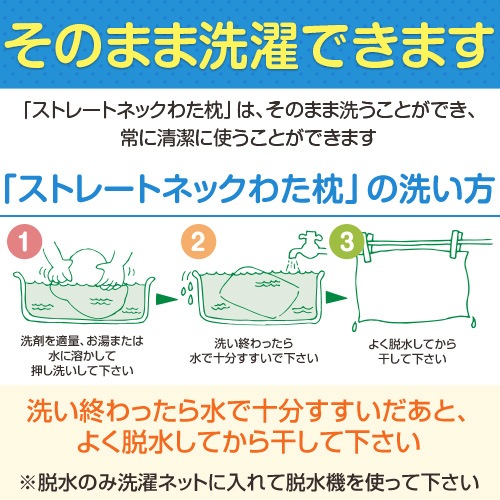 そのまま洗濯できます

「ストレートネックわた枕」は、そのまま洗うことができ、常に清潔に使うことができます

「ストレートネックわた枕」の洗い方

1

洗剤を適量、お湯または水に溶かして押し洗いして下さい

2

洗い終わったら水で十分すすいで下さい

3

よく脱水してから干して下さい

洗い終わったら水で十分すすいだあと、よく脱水してから干して下さい

※脱水のみ洗濯ネットに入れて脱水機を使って下さい