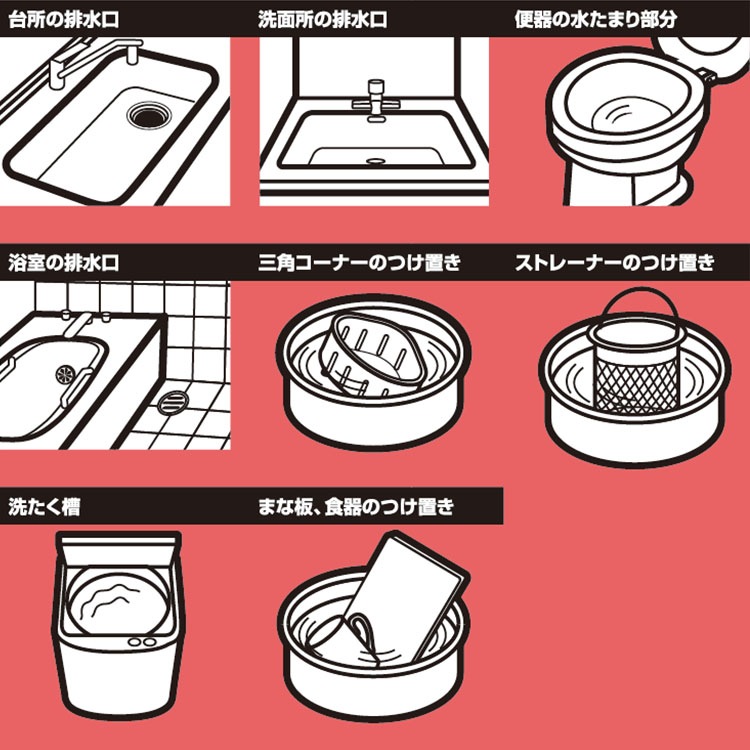 台所の排水口

洗面所の排水口

便器の水たまり部分

浴室の排水口

三角コーナーのつけ置き

ストレーナーのつけ置き

洗たく槽

まな板、食器のつけ置き