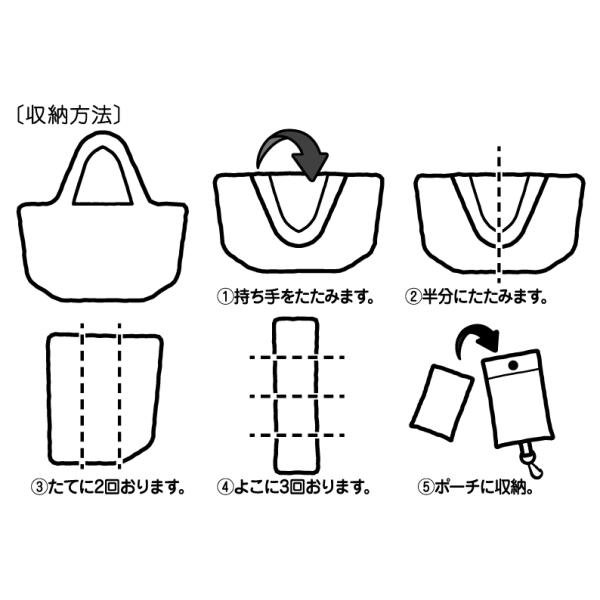 〔収納方法〕

①持ち手をたたみます。

②半分にたたみます。

③たてに2回おります。

④よこに3回おります。

⑤ポーチに収納。