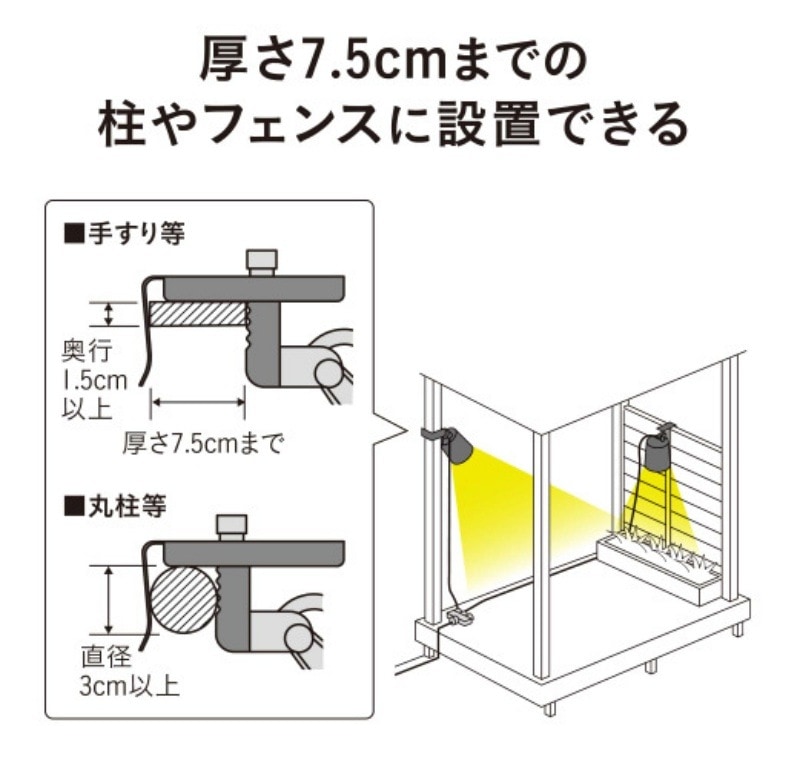 厚さ7.5cmまでの
柱やフェンスに設置できる

■手すり等

奥行
1.5cm
以上

厚さ7.5cmまで

■丸柱等

直径
3cm以上