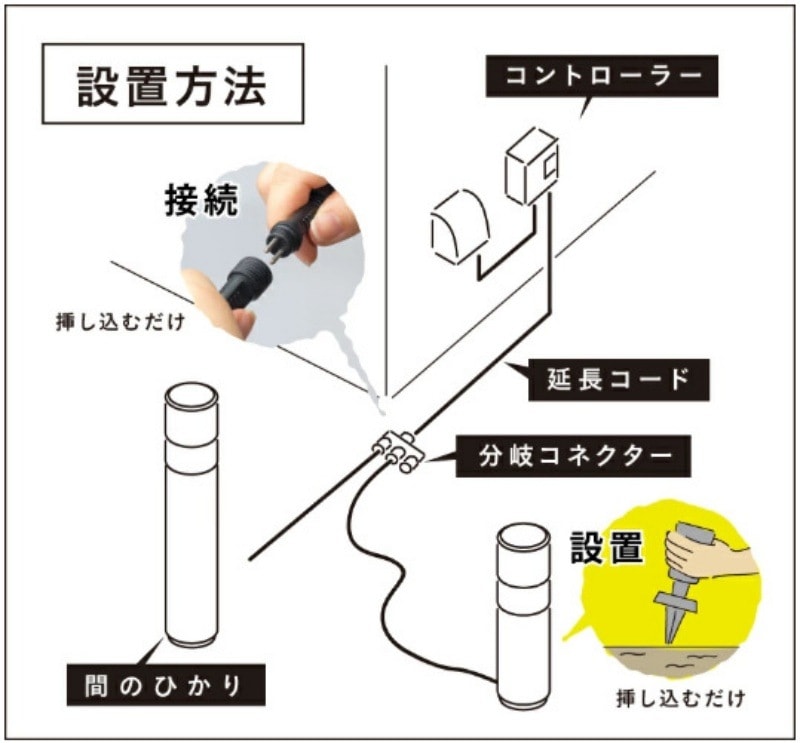 設置方法

コントローラー

接続

挿し込むだけ

延長コード

分岐コネクター

設置

間のひかり

挿し込むだけ