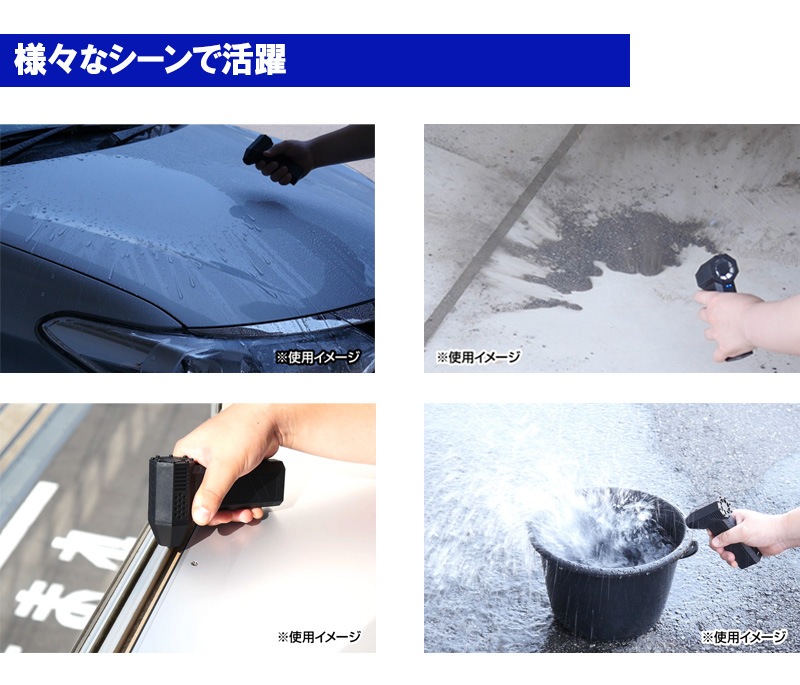 様々なシーンで活躍

※使用イメージ

※使用イメージ

※使用イメージ

※使用イメージ