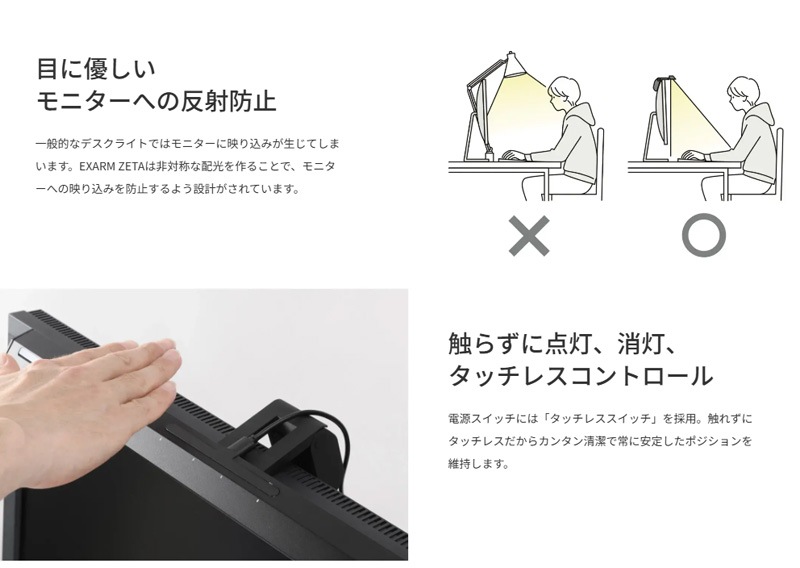 目に優しい
モニターへの反射防止

一般的なデスクライトではモニターに映り込みが生じてしまいます。EXARM ZETAは非対称な配光を作ることで、モニターへの映り込みを防止するよう設計がされています。

×

○

触らずに点灯、消灯、
タッチレスコントロール

電源スイッチには「タッチレススイッチ」を採用。触れずにタッチレスだからカンタン清潔で常に安定したポジションを維持します。