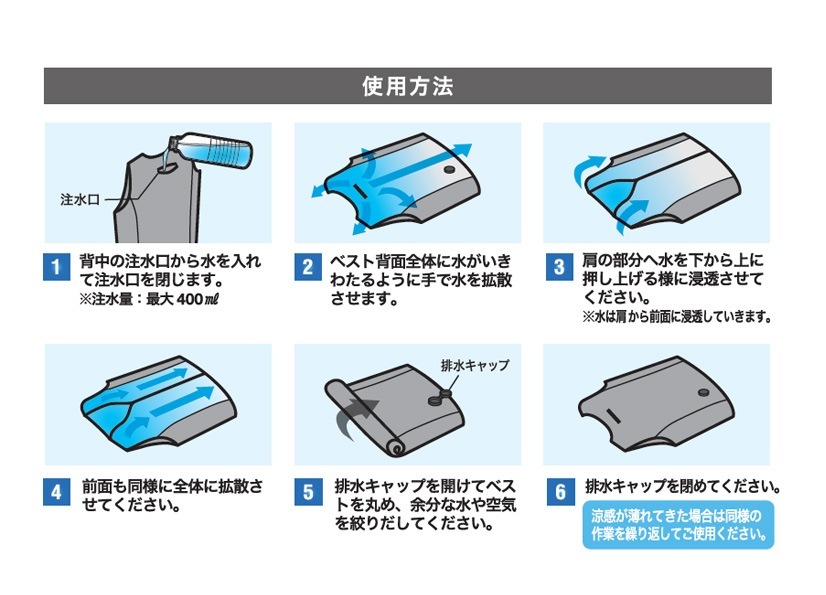 使用方法

注水口

1 背中の注水口から水を入れて注水口を閉じます。
※注水量：最大 400㎖

2 ベスト背面全体に水がいきわたるように手で水を拡散させます。

3 肩の部分へ水を下から上に押し上げる様に浸透させてください。
※水は肩から前面に浸透していきます。

4 前面も同様に全体に拡散させてください。

排水キャップ

5 排水キャップを開けてベストを丸め、余分な水や空気を絞りだしてください。

6 排水キャップを閉めてください。
涼感が薄れてきた場合は同様の作業を繰り返してご使用ください。