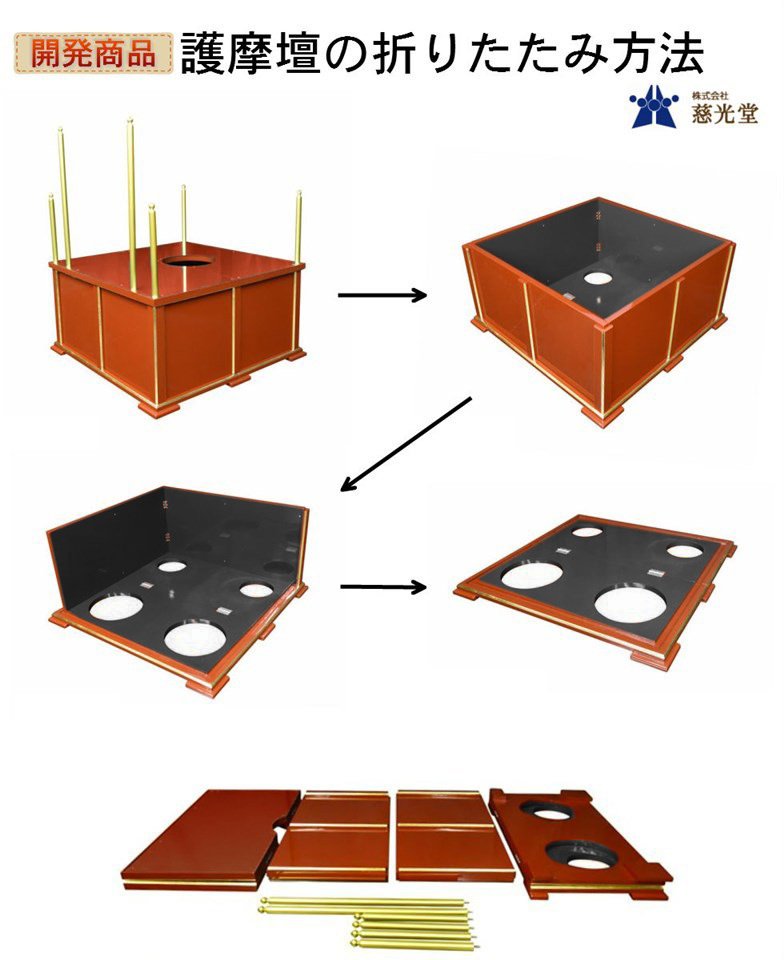 開発商品 護摩壇の折りたたみ方法

株式会社
慈光堂