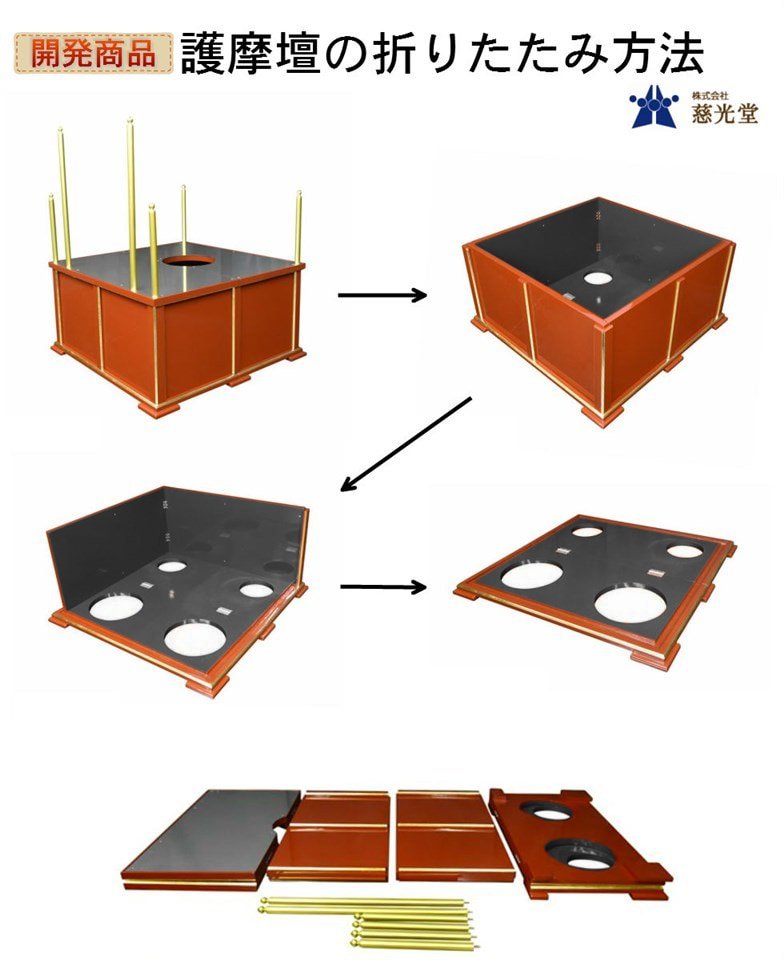 開発商品 護摩壇の折りたたみ方法

株式会社
慈光堂