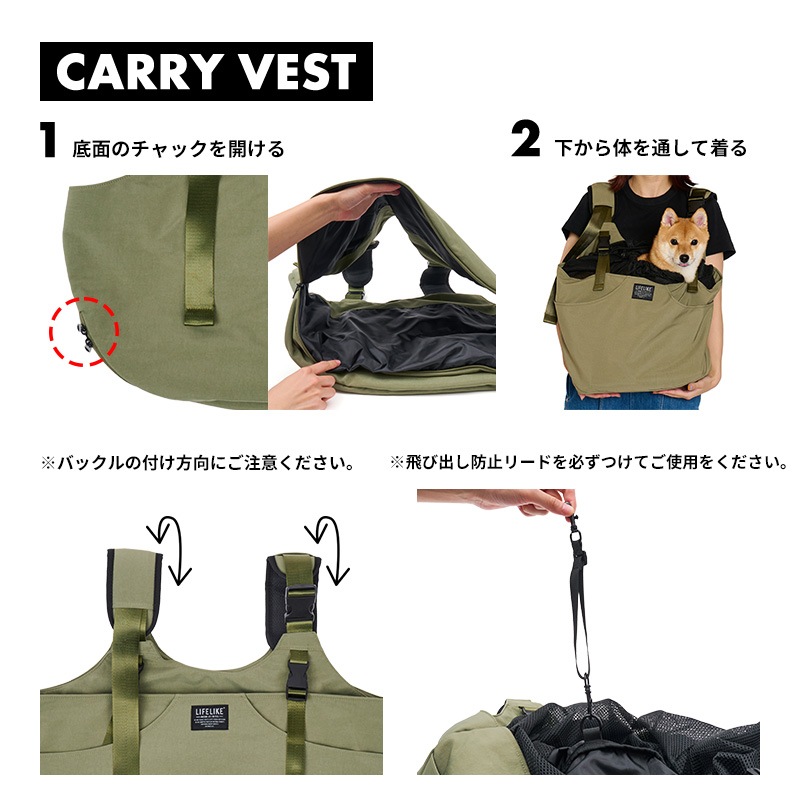 CARRY VEST

1 底面のチャックを開ける

2 下から体を通して着る

LIFELIKE

※バックルの付け方向にご注意ください。

※飛び出し防止リードを必ずつけてご使用をください。

LIFELIKE