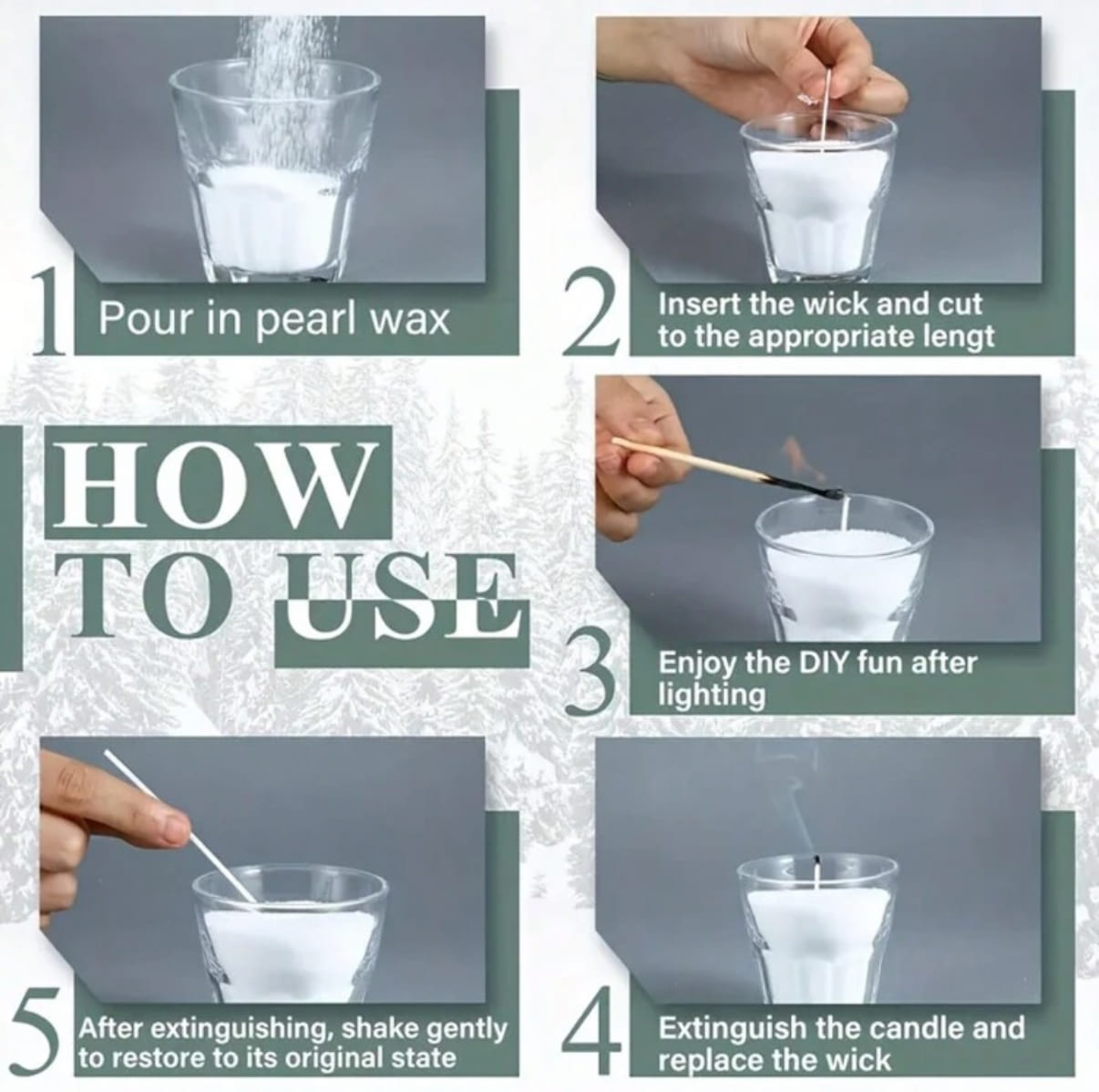 1 Pour in pearl wax

2 Insert the wick and cut to the appropriate lengt

HOW TO USE

3 Enjoy the DIY fun after lighting

5 After extinguishing, shake gently to restore to its original state

4 Extinguish the candle and replace the wick